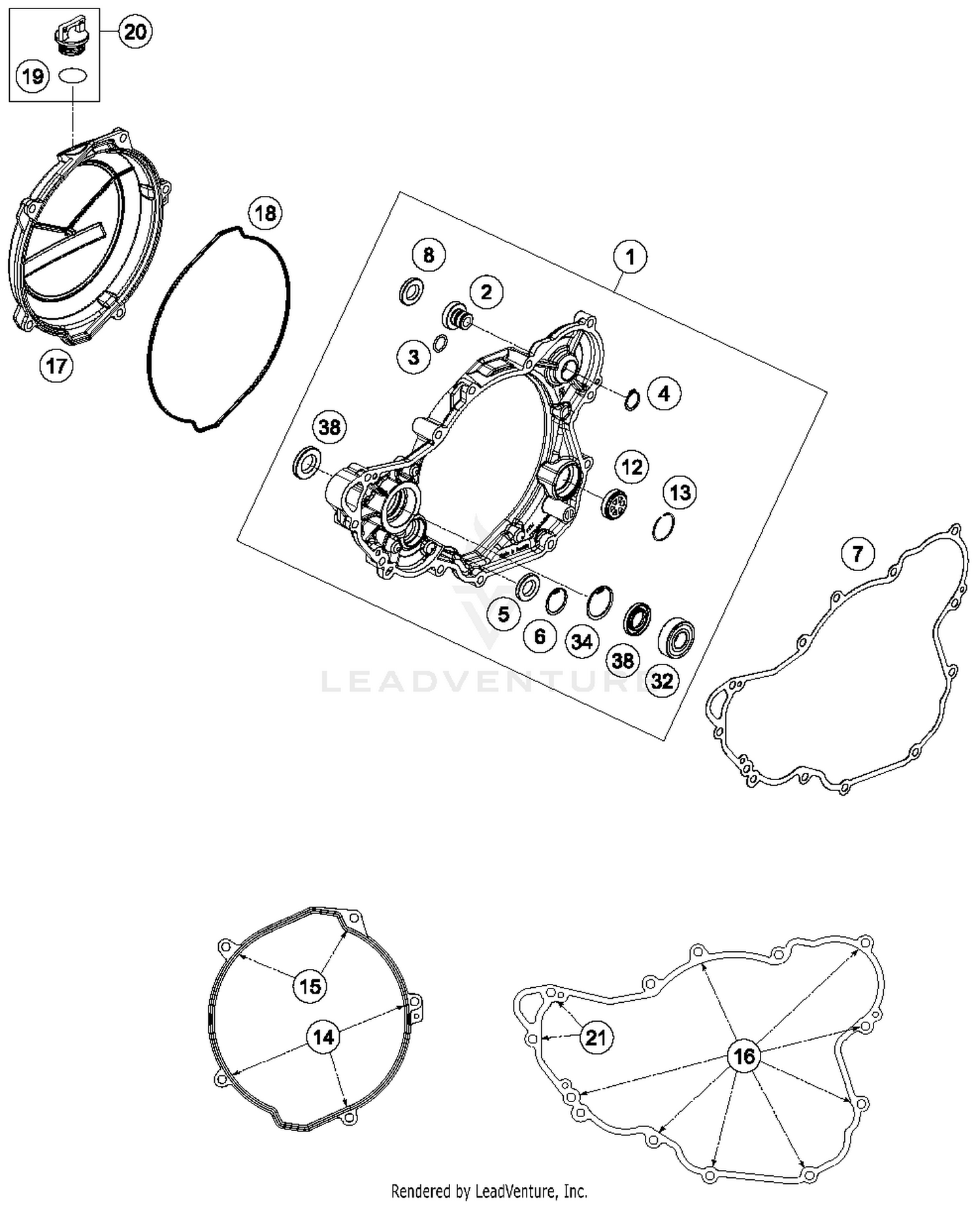 20
19
18
17
8
1
2
3
4
38
12
13
7
5
6
34
38
32
LEADVENTURE
15
14
21
16
Rendered by LeadVenture, Inc.