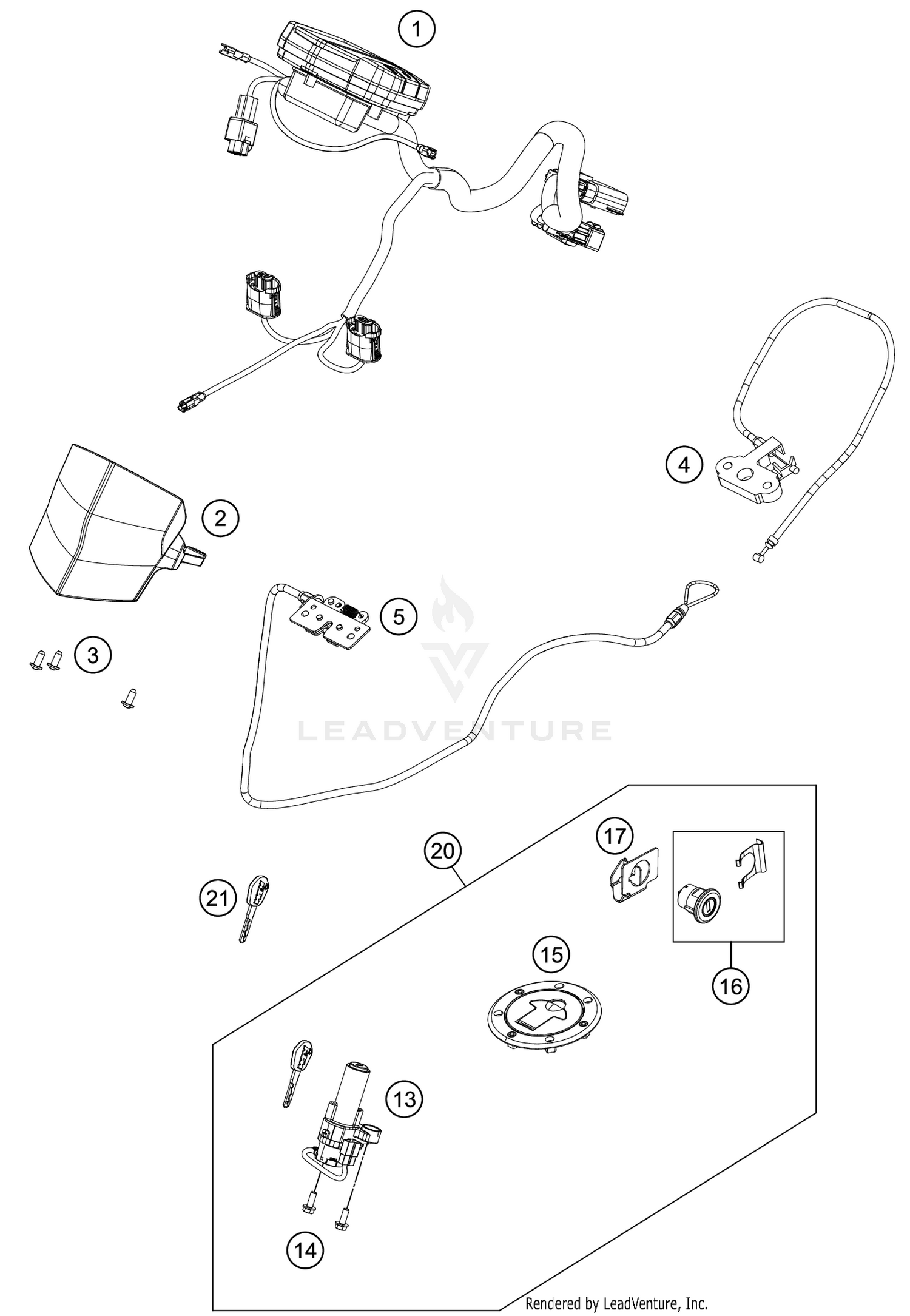 1
4
2
5
3
LEADVENTURE
20
17
21
15
16
13
14
Rendered by LeadVenture, Inc.