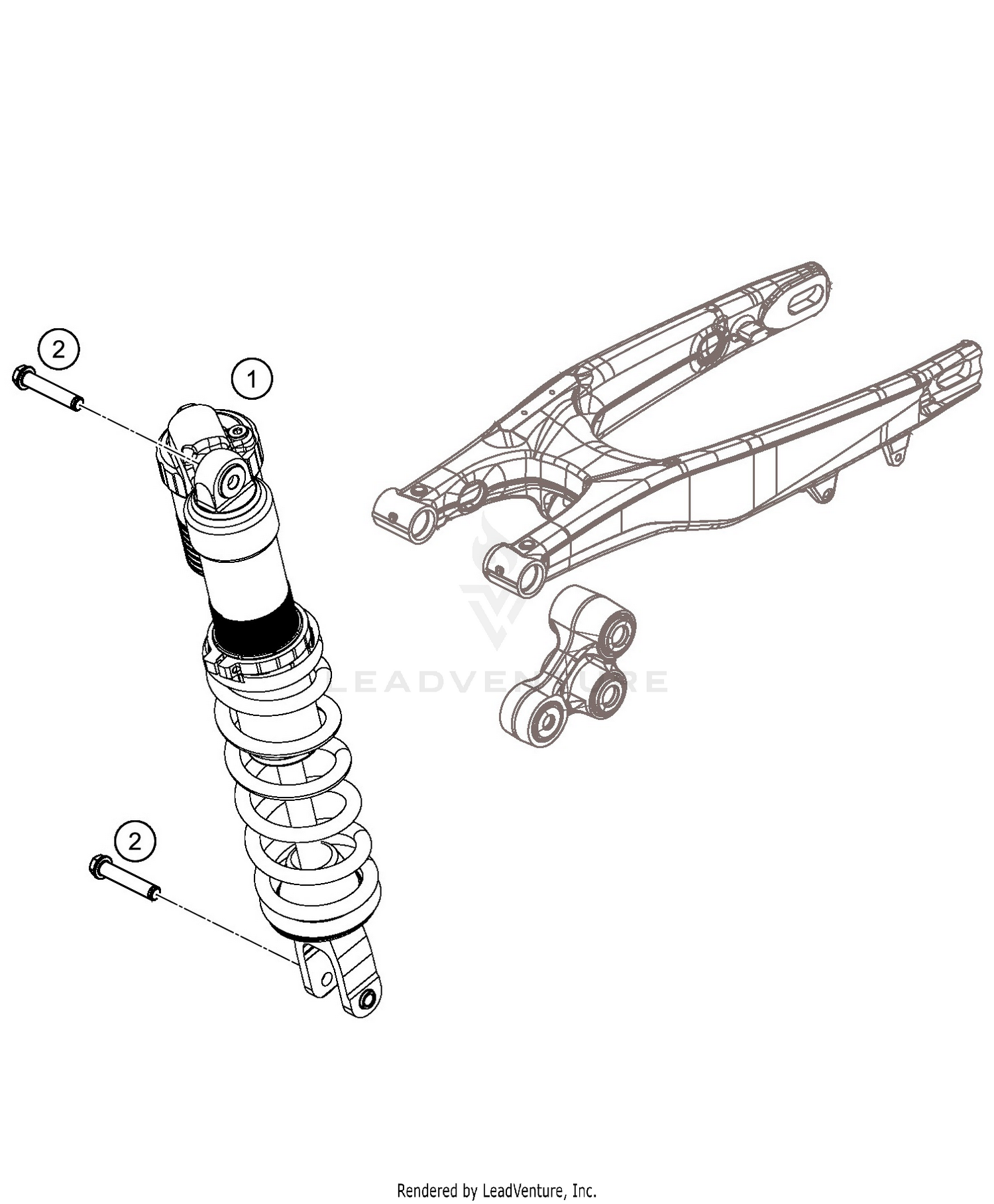 2

1

LEADVENTURE

2

Rendered by LeadVenture, Inc.