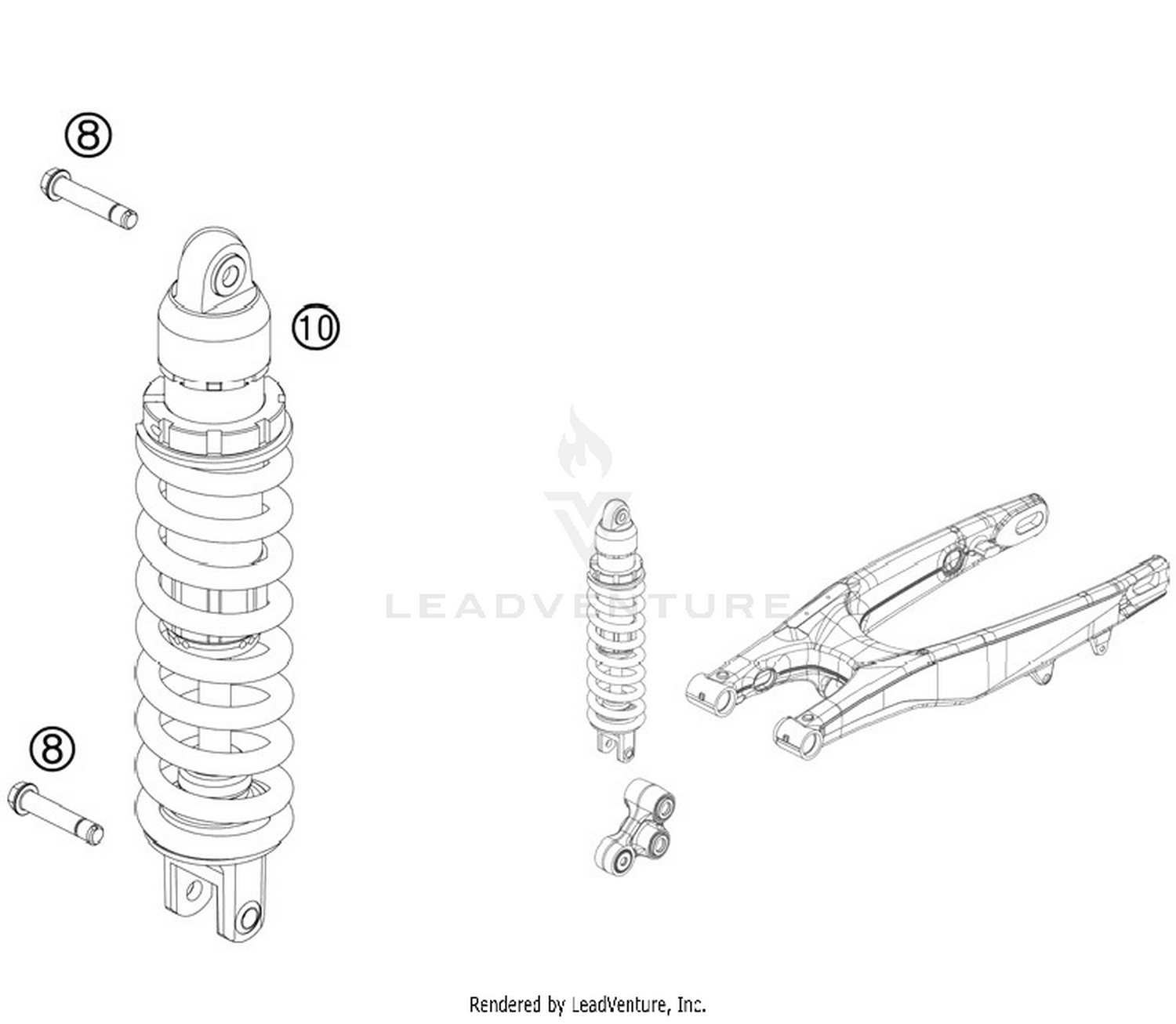 8

10

LEADVENTURE

8

Rendered by LeadVenture, Inc.