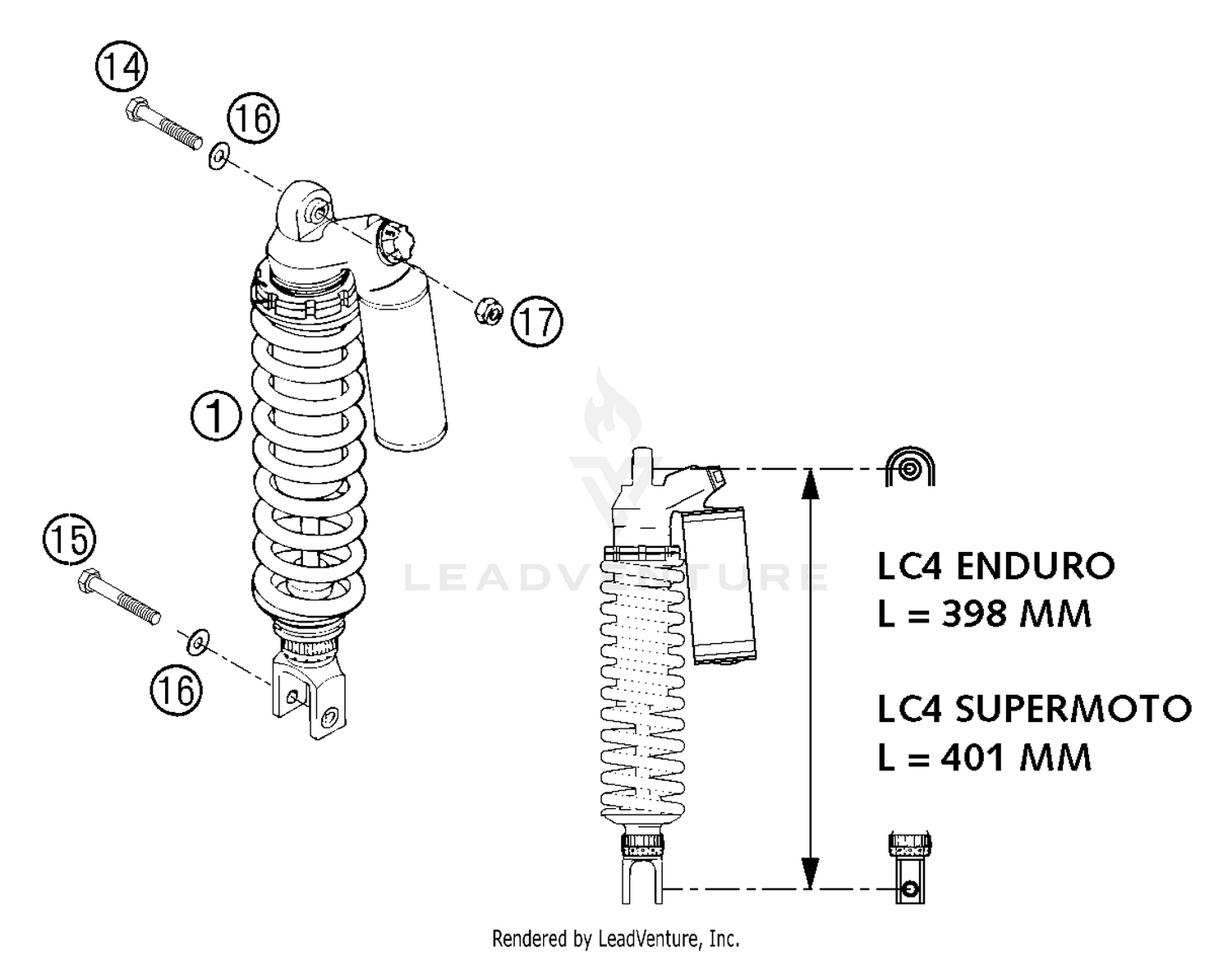 14
16
17
1
15
16

LEADVENTURE

LC4 ENDURO
L = 398 MM

LC4 SUPERMOTO
L = 401 MM

Rendered by LeadVenture, Inc.