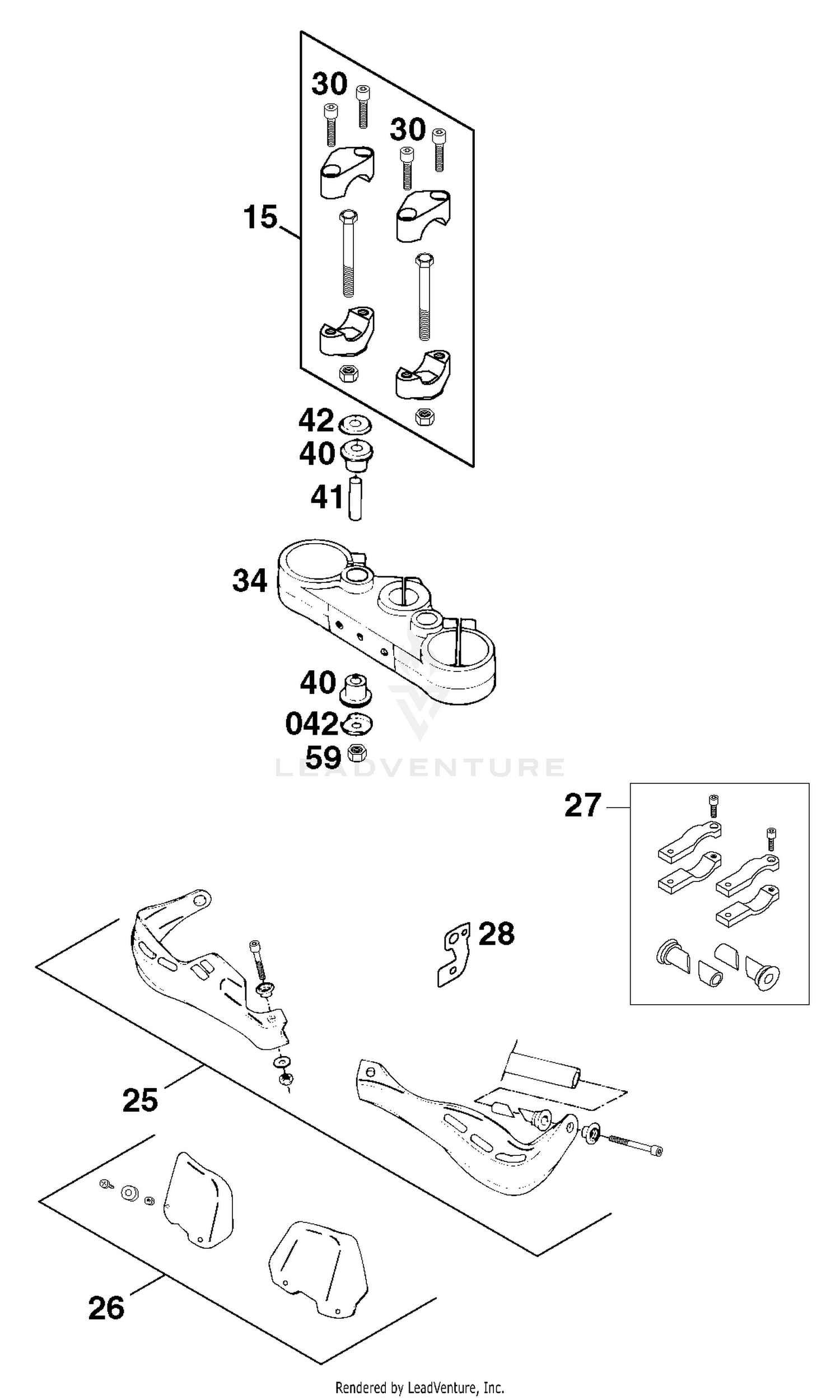 30
30
15
42
40
41
34
40
042
59
LEADVENTURE
27
28
25
26
Rendered by LeadVenture, Inc.