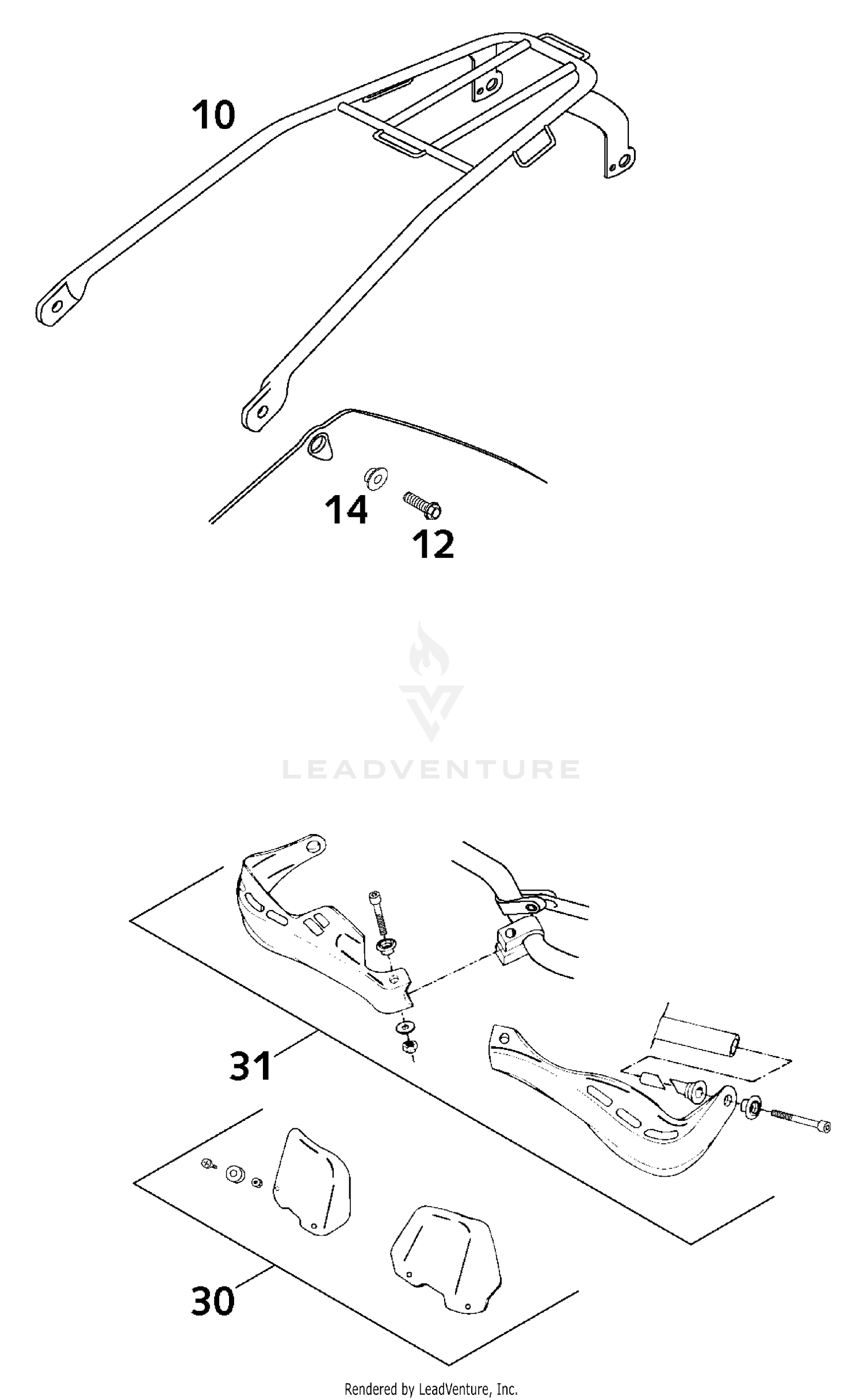 10

14

12

LEADVENTURE

31

30

Rendered by LeadVenture, Inc.