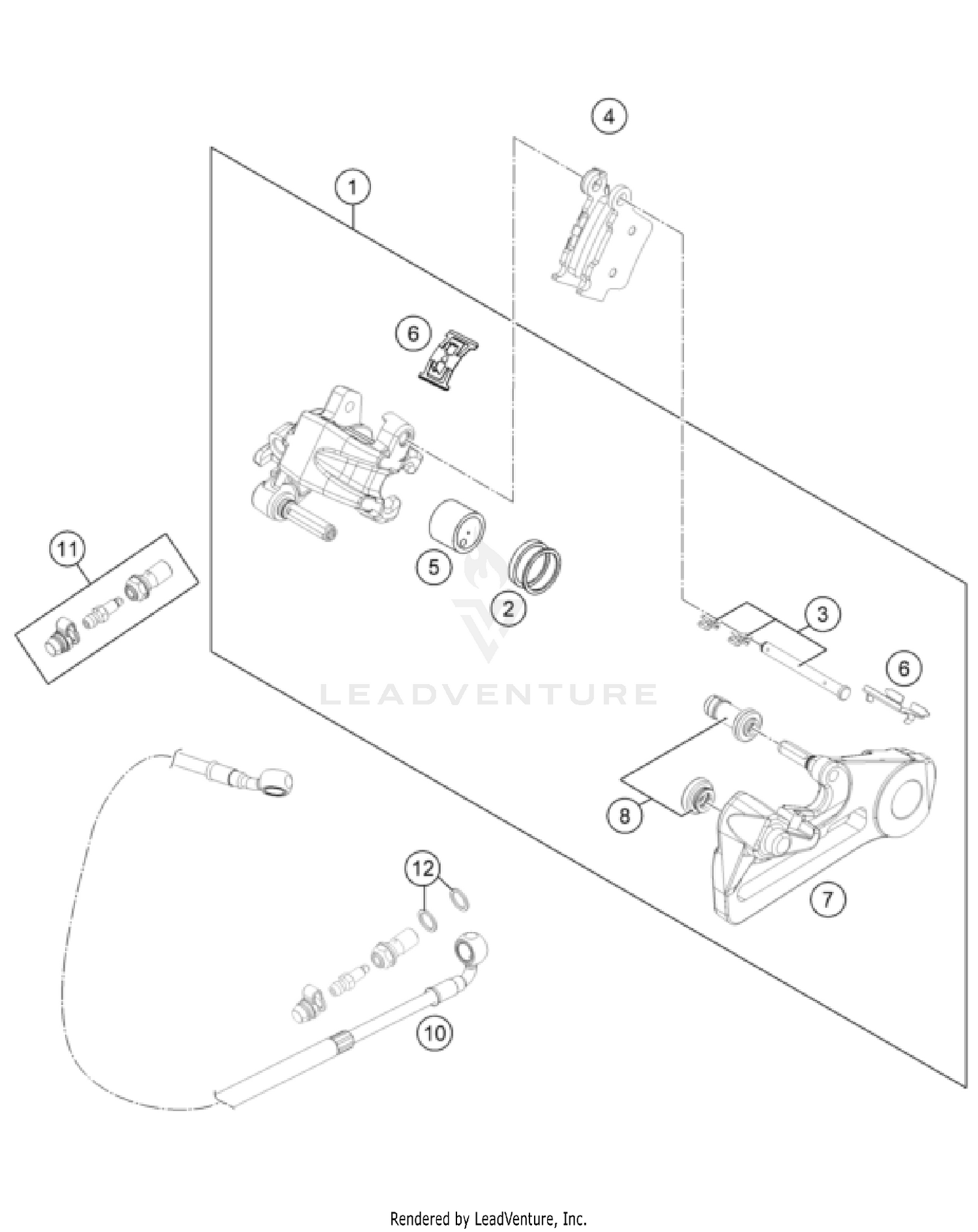 4

1

6

11

5

2

3

6

LEADVENTURE

8

7

12

10

Rendered by LeadVenture, Inc.