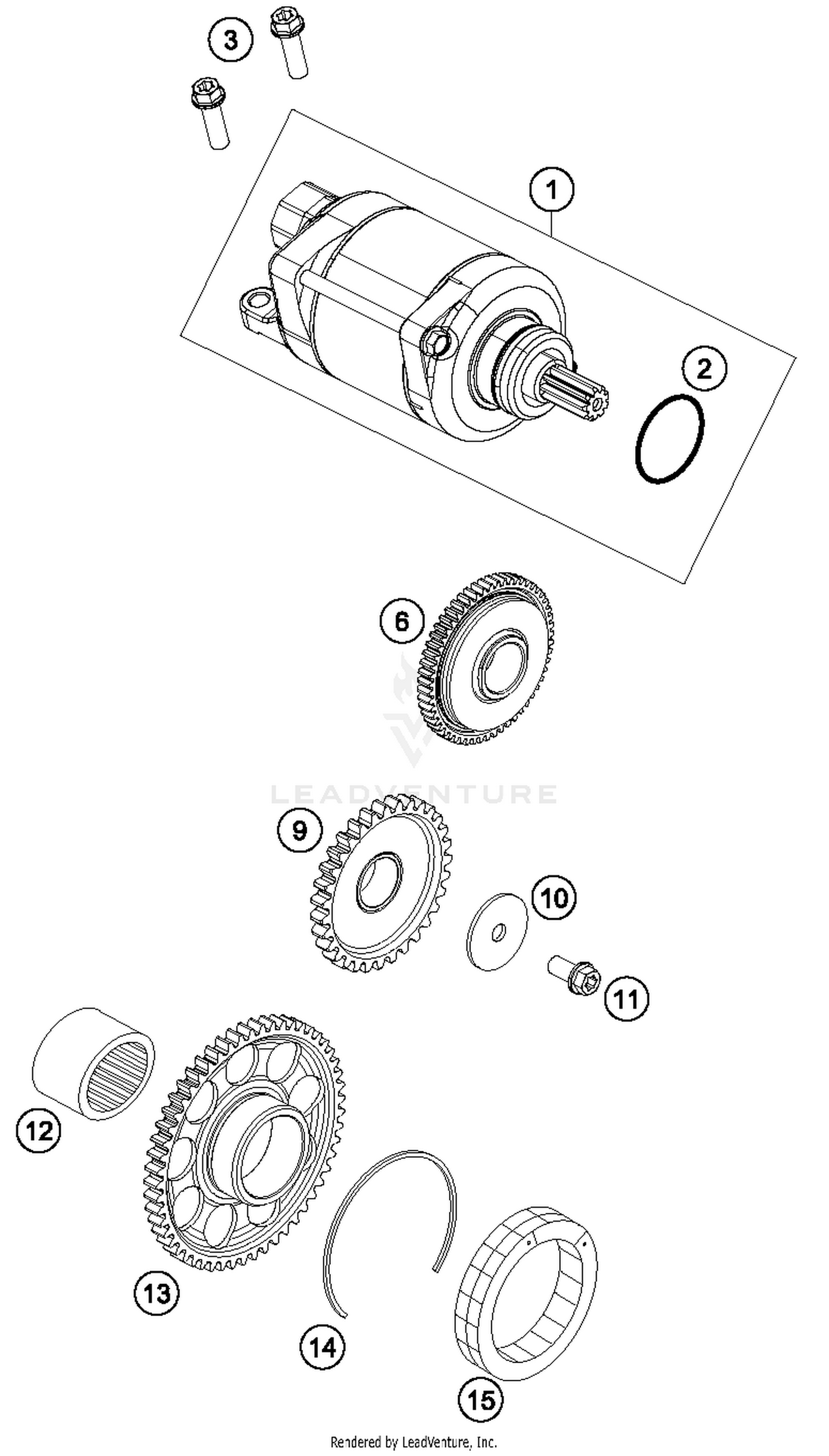 3

1

2

6

LEADVENTURE

9

10

11

12

13

14

15

Rendered by LeadVenture, Inc.