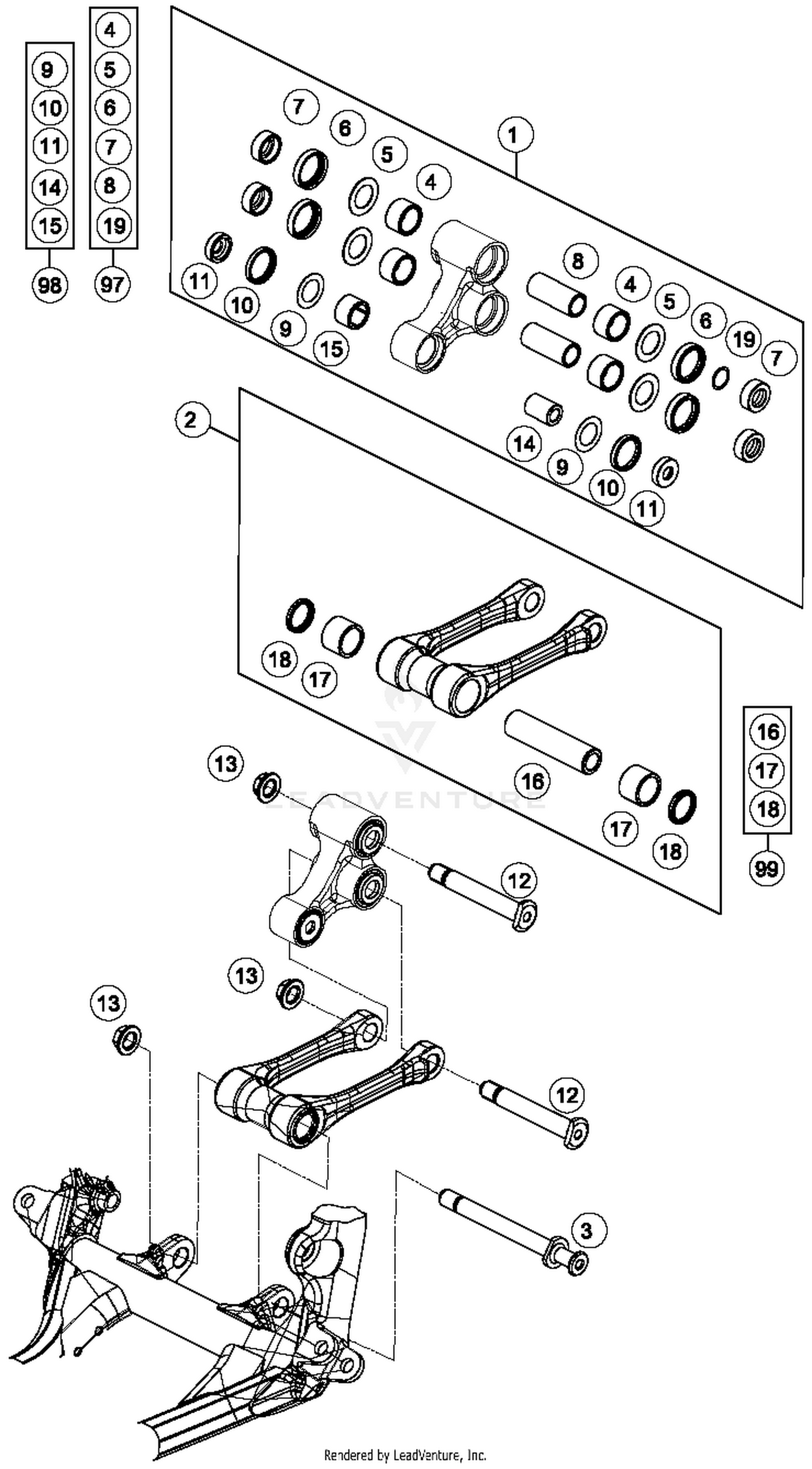 9
10
11
14
15
98

4
5
6
7
8
19
97

1
7
6
5
4
11
10
9
15
8
4
5
6
19
7
14
9
10
11

2
18
17
16
17
18

16
17
18
99

LEADVENTURE

13
12
13
13
12
3

Rendered by LeadVenture, Inc.