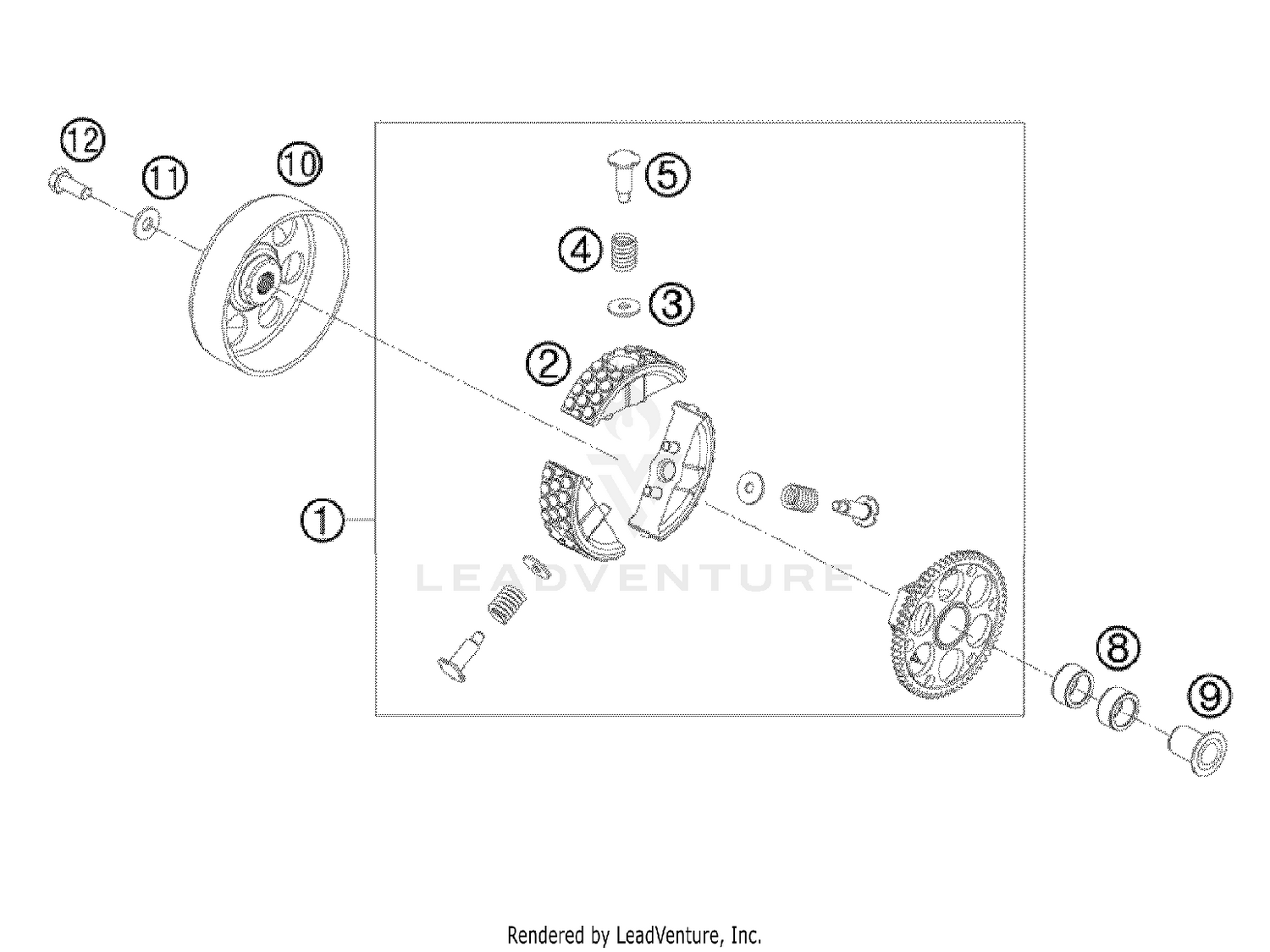 12
11
10
5
4
3
2
1
LEADVENTURE
8
9

Rendered by LeadVenture, Inc.