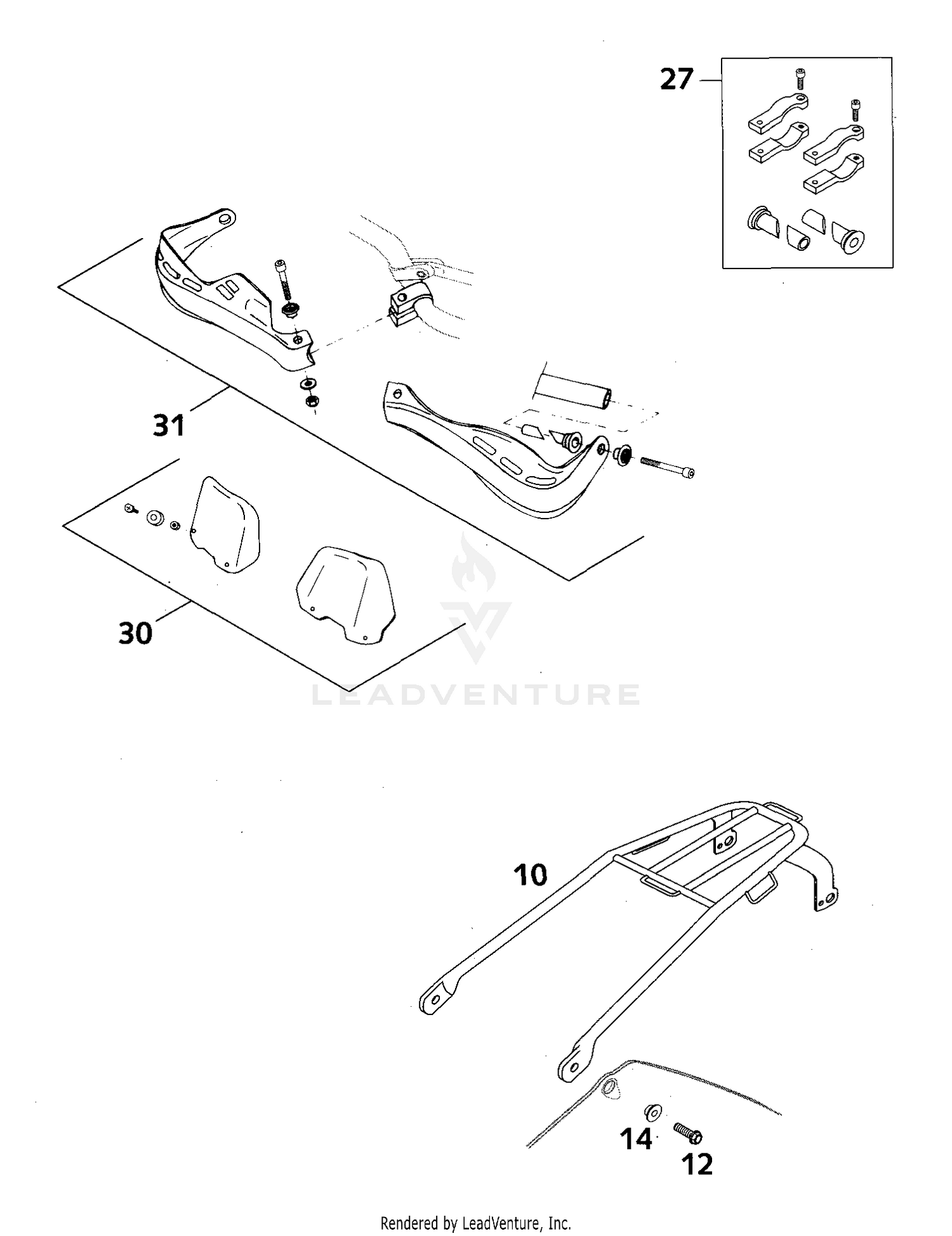 27

31

30

LEADVENTURE

10

14

12

Rendered by LeadVenture, Inc.