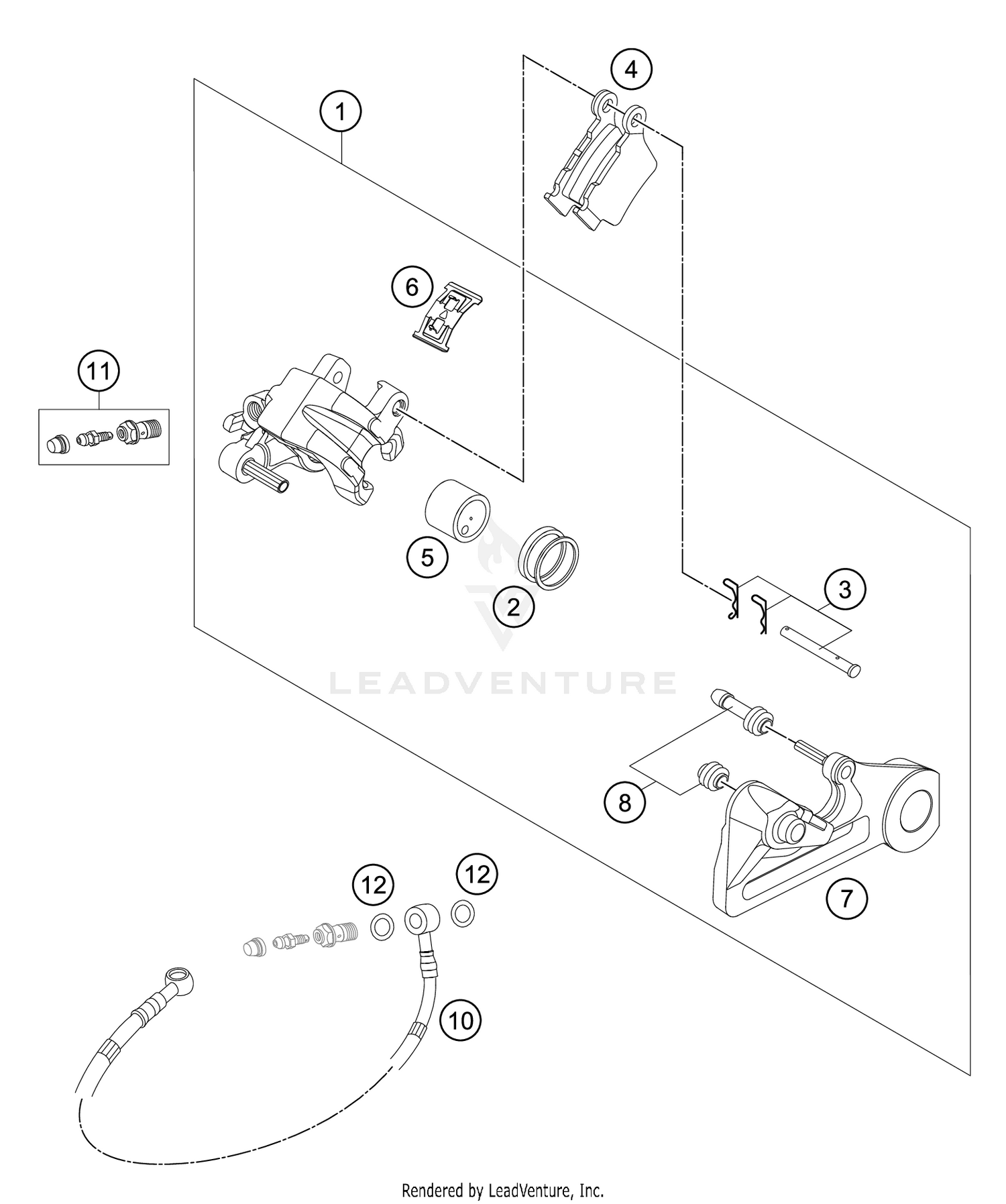 4
1
6
11
5
2
3
LEADVENTURE
8
7
12
12
10
Rendered by LeadVenture, Inc.