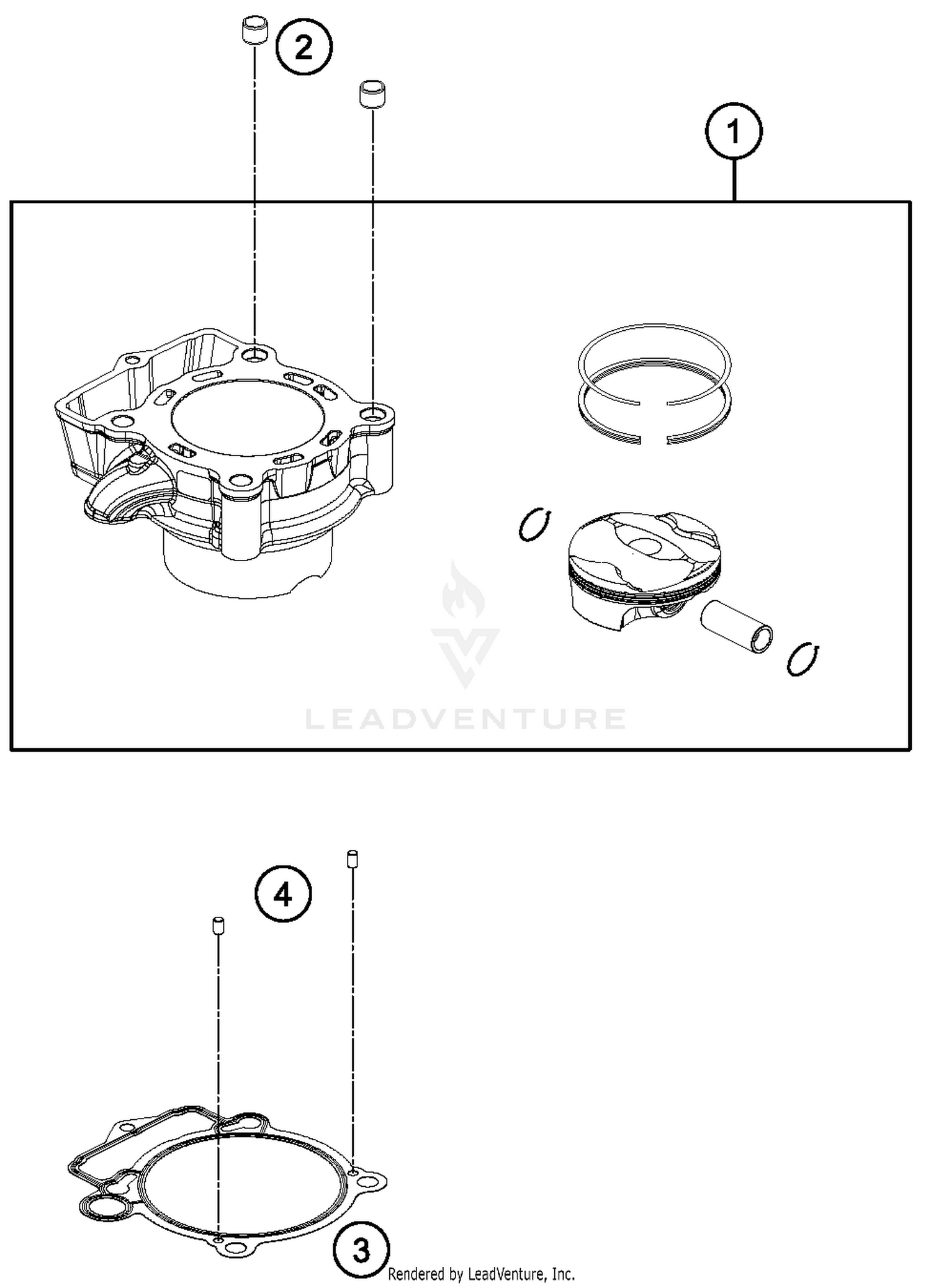 2

1

LEADVENTURE

4

3

Rendered by LeadVenture, Inc.