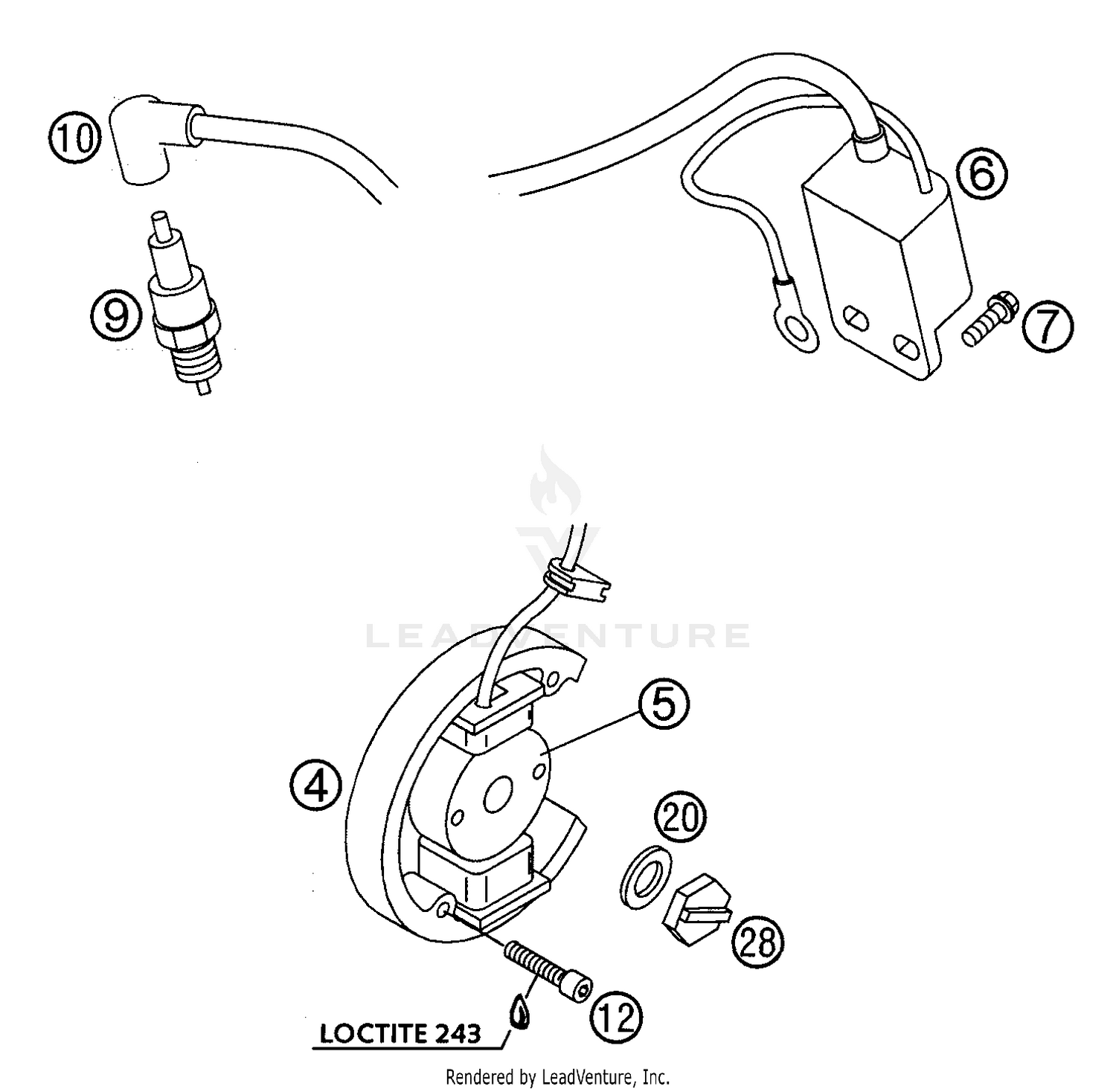 10
6
9
7
LEADVENTURE
5
4
20
28
12
LOCTITE 243
Rendered by LeadVenture, Inc.