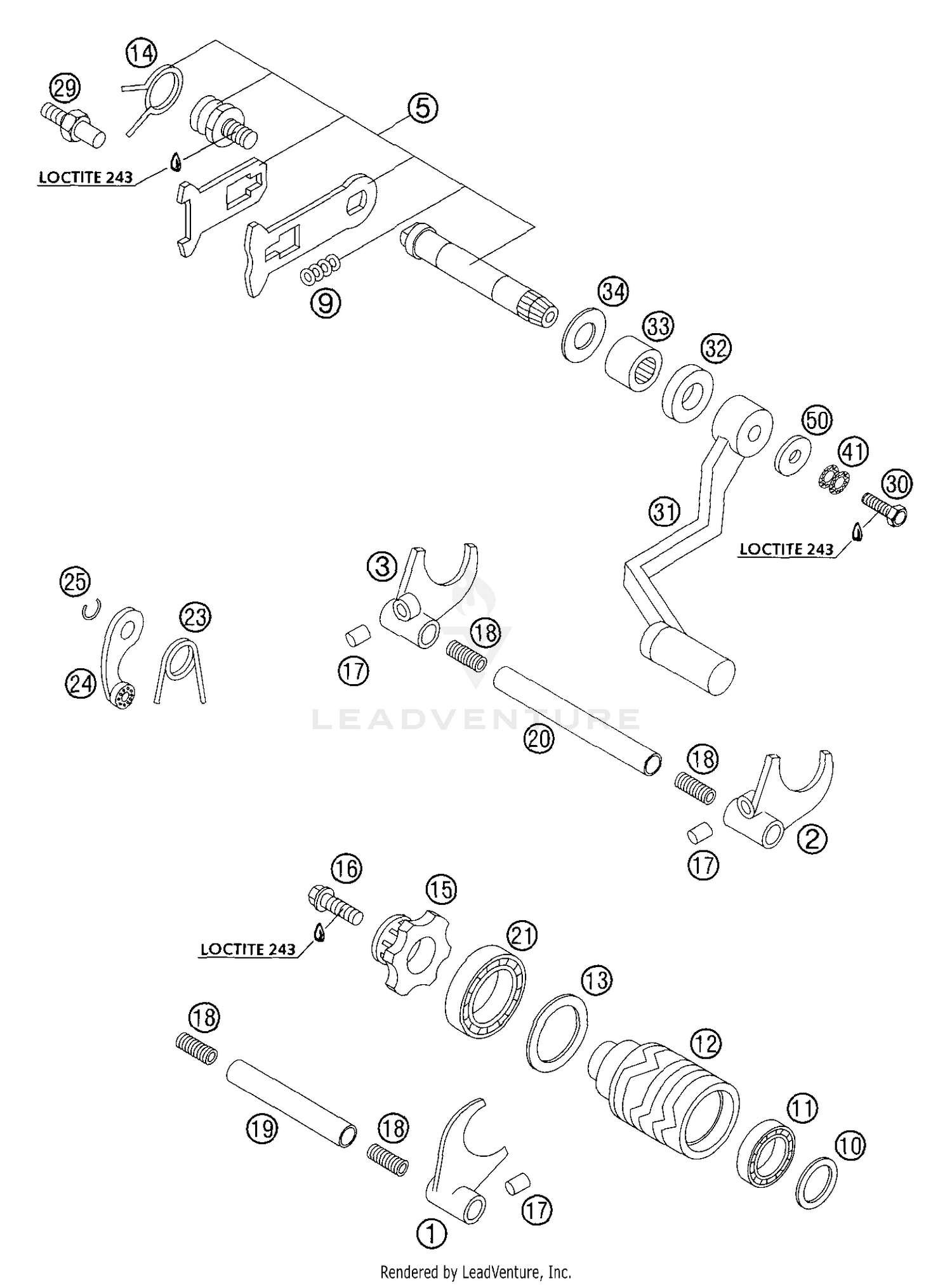 14
29
5
LOCTITE 243
9
34
33
32
50
41
30
31
LOCTITE 243
3
25
23
18
17
24
LEADVENTURE
20
18
2
17
16
15
21
LOCTITE 243
13
18
12
19
18
11
10
17
1
Rendered by LeadVenture, Inc.