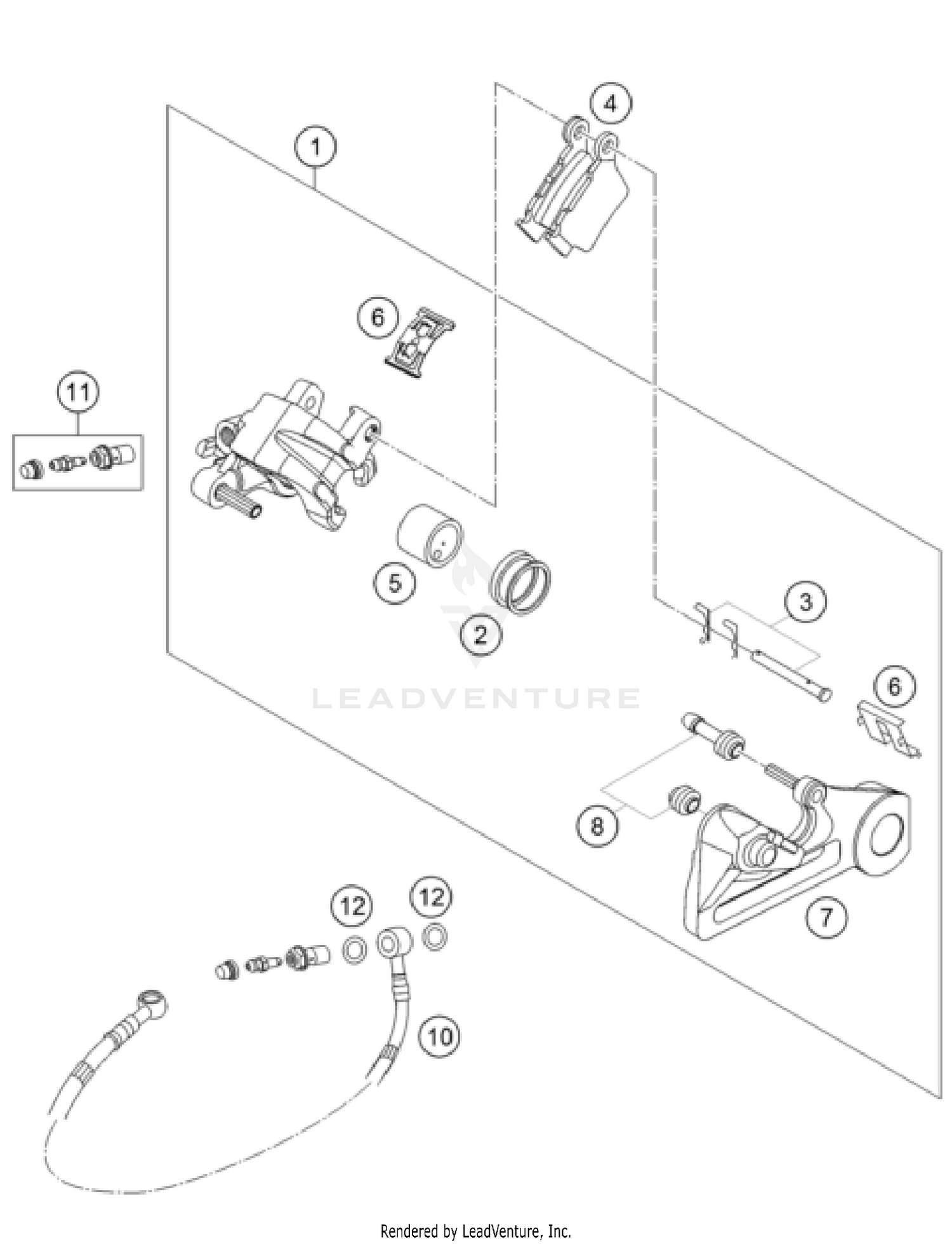 4
1
6
11
5
2
3
LEADVENTURE
6
8
7
12
12
10
Rendered by LeadVenture, Inc.