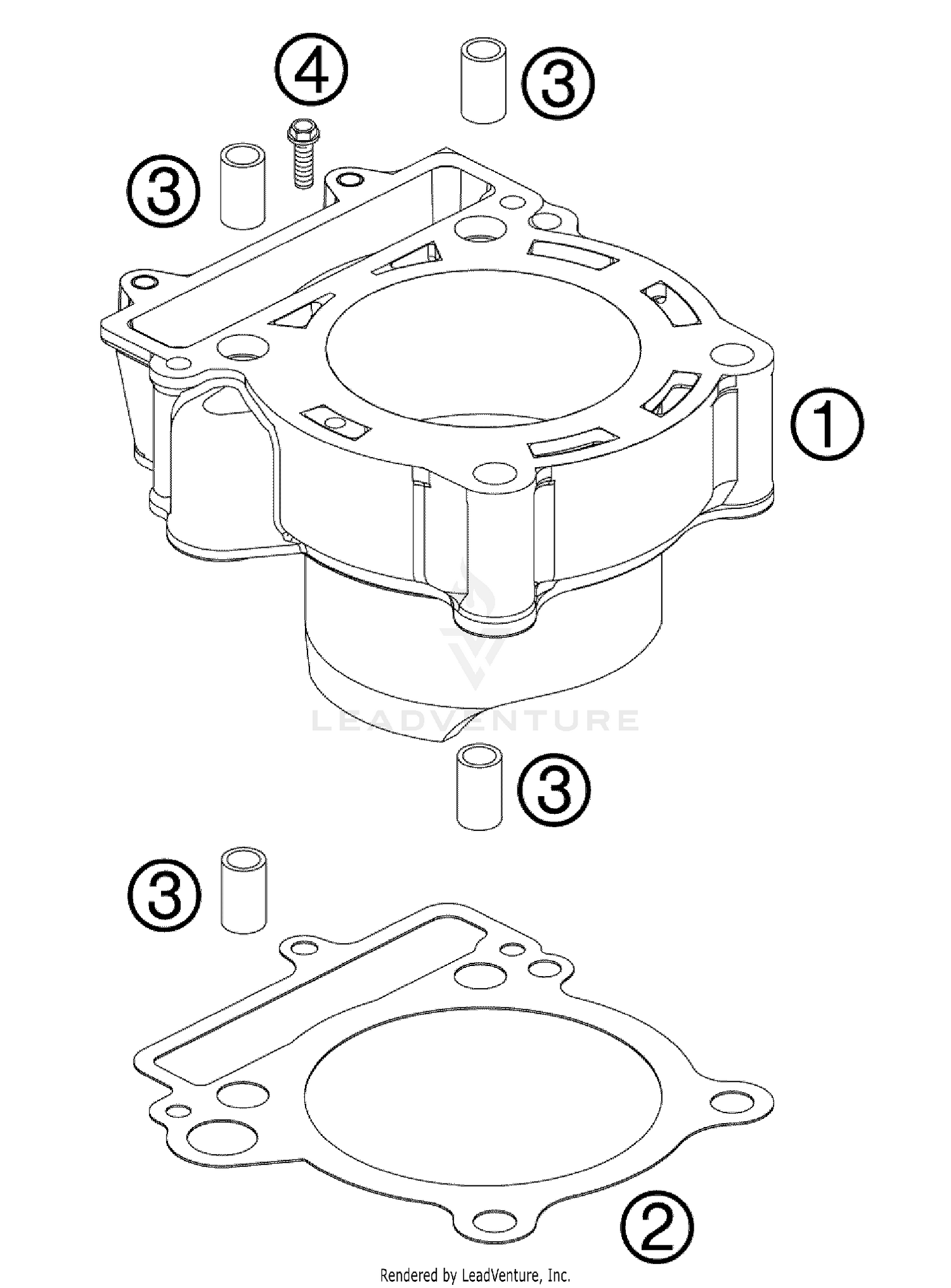 4
3
3
1
LEADVENTURE
3
3
2
Rendered by LeadVenture, Inc.