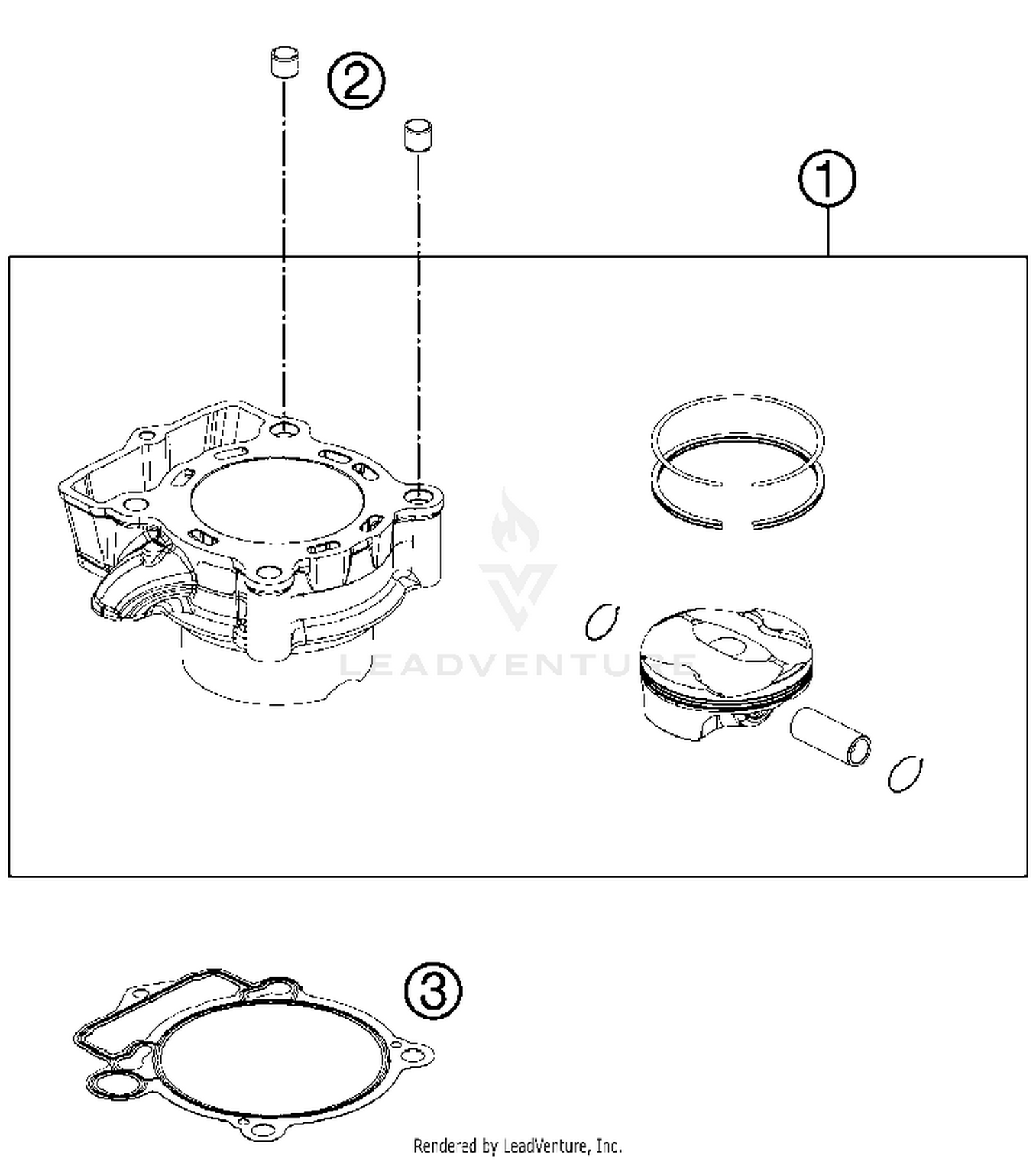 2

1

LEADVENTURE

3

Rendered by LeadVenture, Inc.