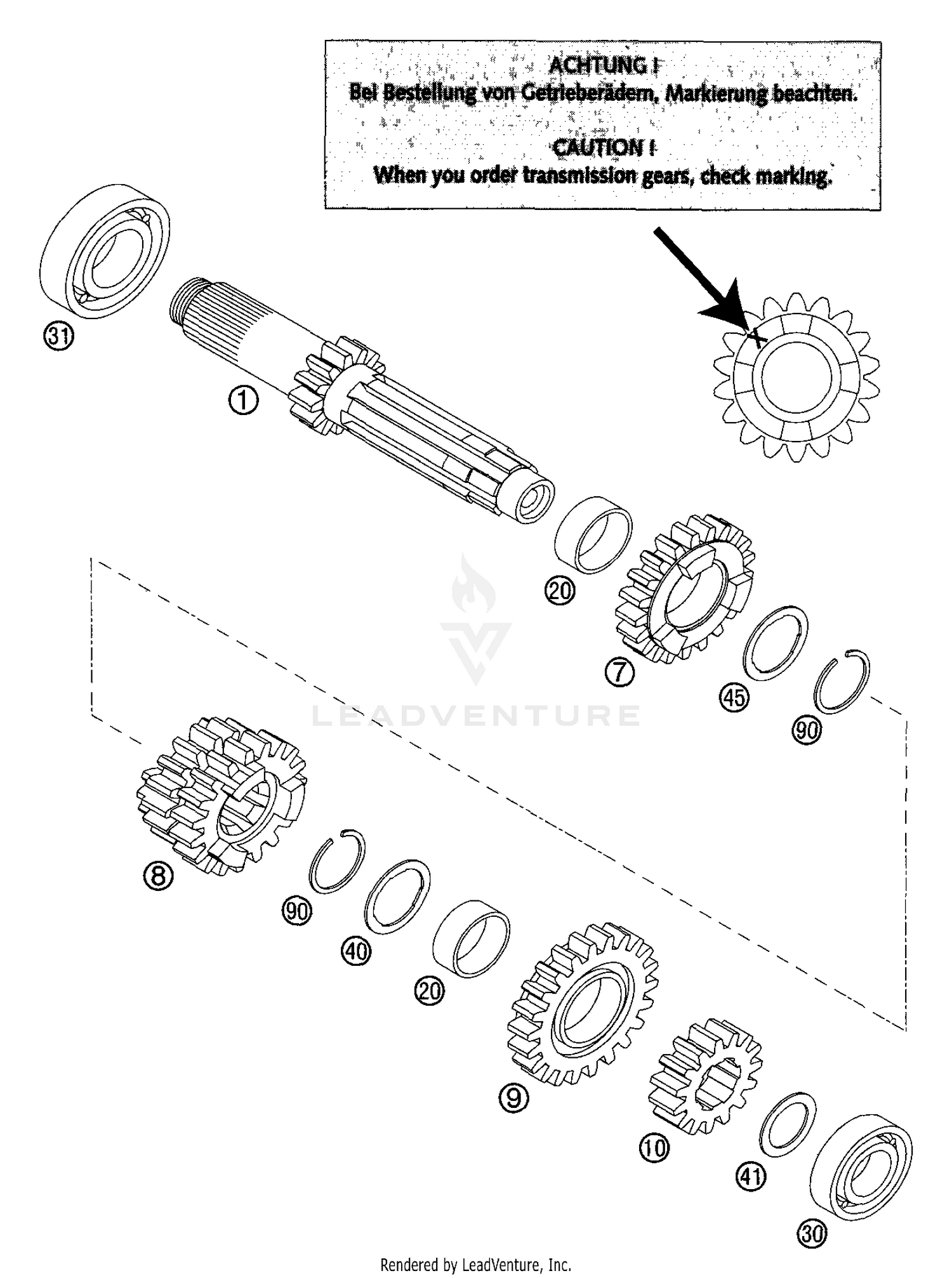 ACHTUNG !
Bei Bestellung von Getrieberädern, Markierung beachten.

CAUTION !
When you order transmission gears, check marking.

31
1
20
7
45
90
LEADVENTURE
8
90
40
20
9
10
41
30

Rendered by LeadVenture, Inc.