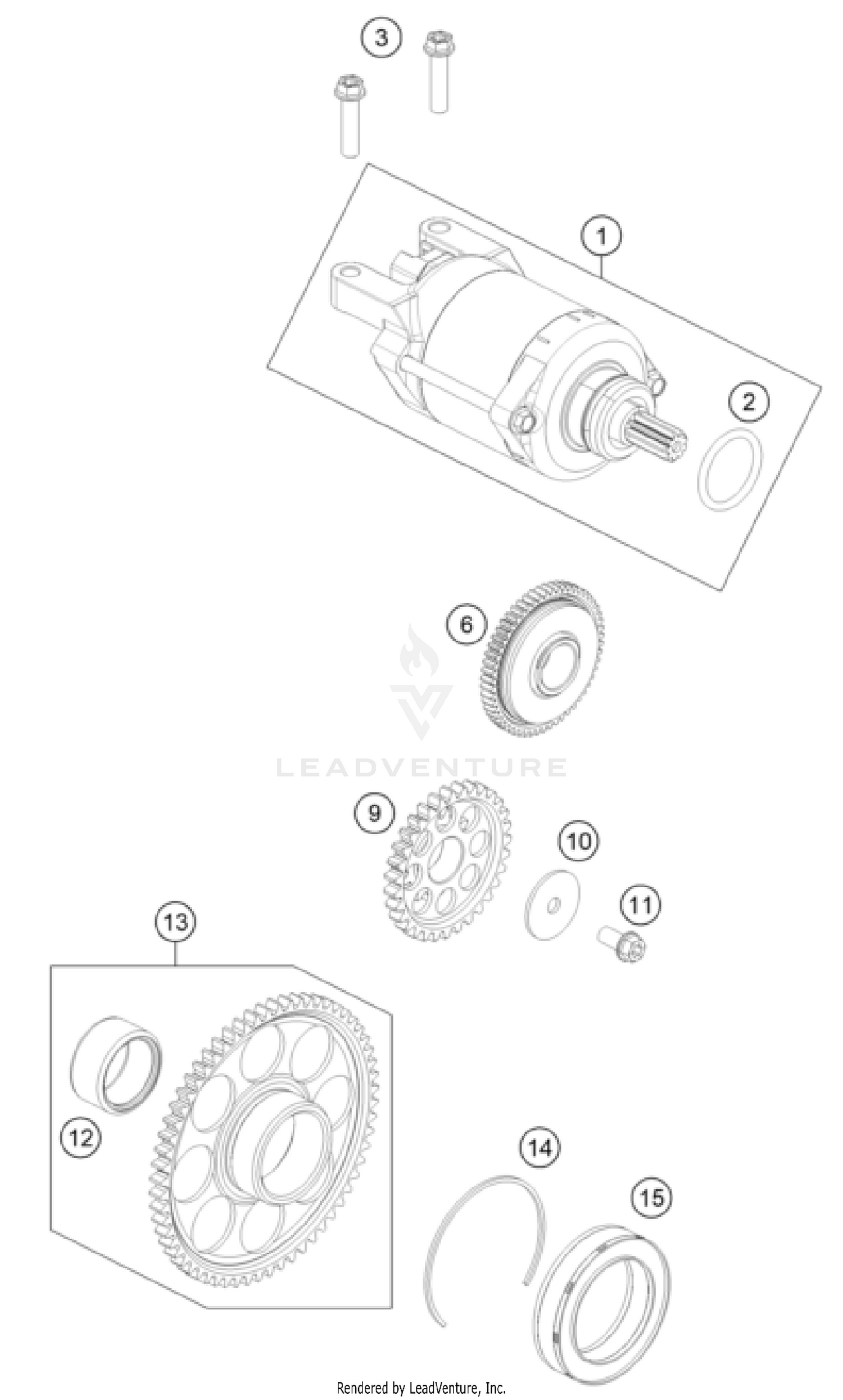 3

1

2

6

LEADVENTURE

9

10

11

13

12

14

15

Rendered by LeadVenture, Inc.