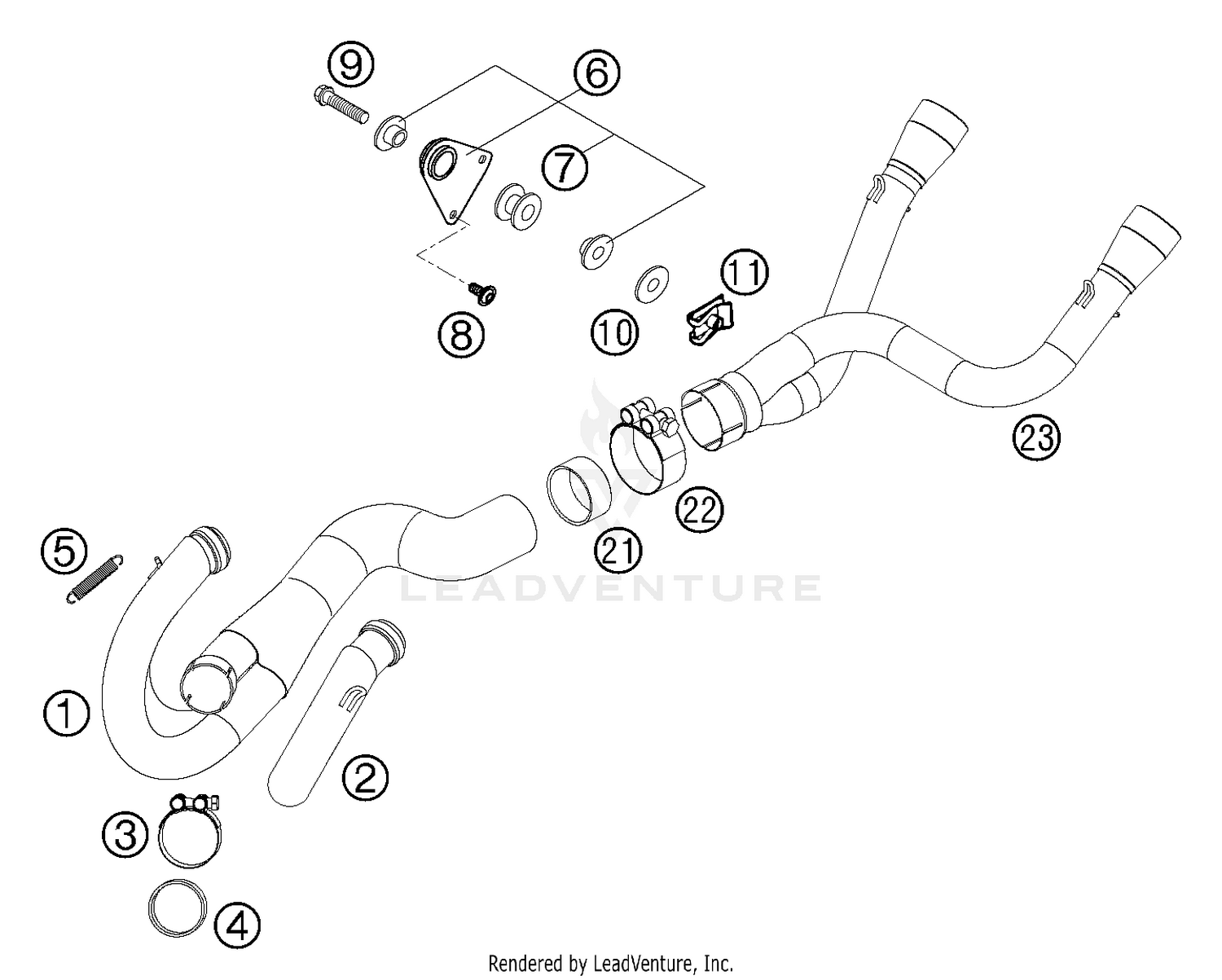 9
6
7
11
8
10
23
22
21
5
LEADVENTURE
1
2
3
4
Rendered by LeadVenture, Inc.