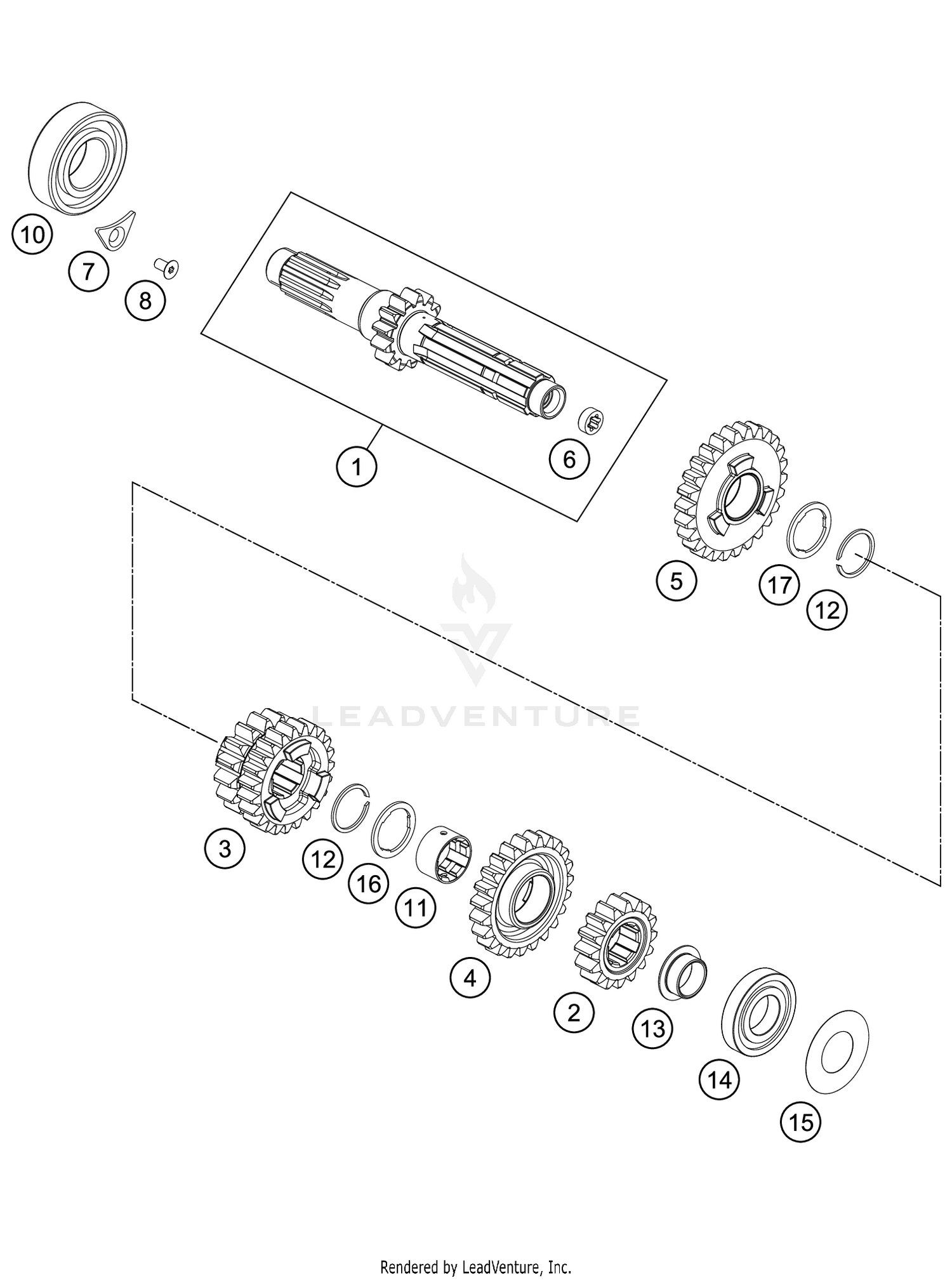 10
7
8
1
6
5
17
12
LEADVENTURE
3
12
16
11
4
2
13
14
15

Rendered by LeadVenture, Inc.