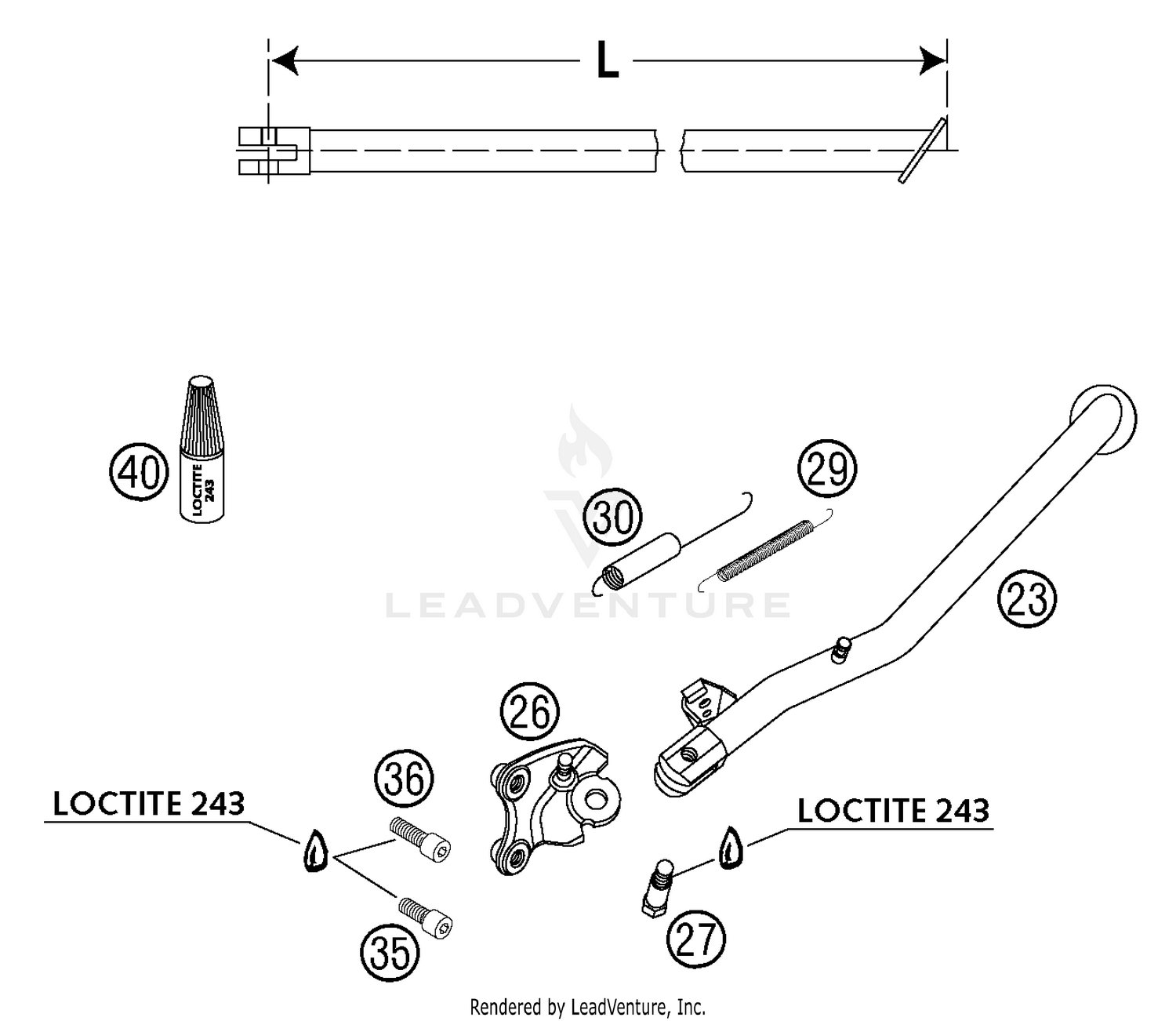 L

40

LOCTITE 243

30

29

LEADVENTURE

23

26

36

LOCTITE 243

LOCTITE 243

35

27

Rendered by LeadVenture, Inc.