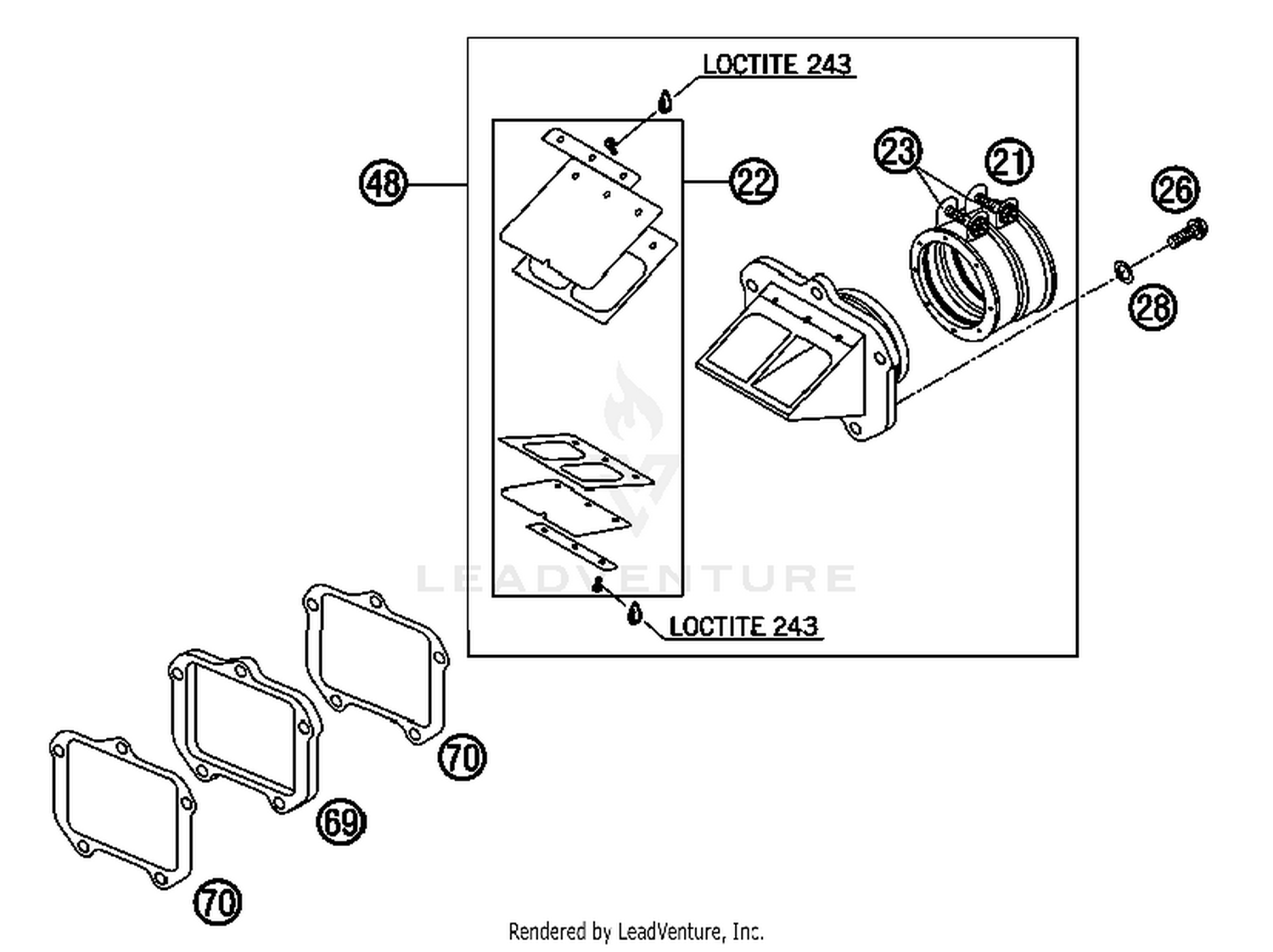 LOCTITE 243

48

22

23

21

26

28

LEADVENTURE

LOCTITE 243

70

69

70

Rendered by LeadVenture, Inc.