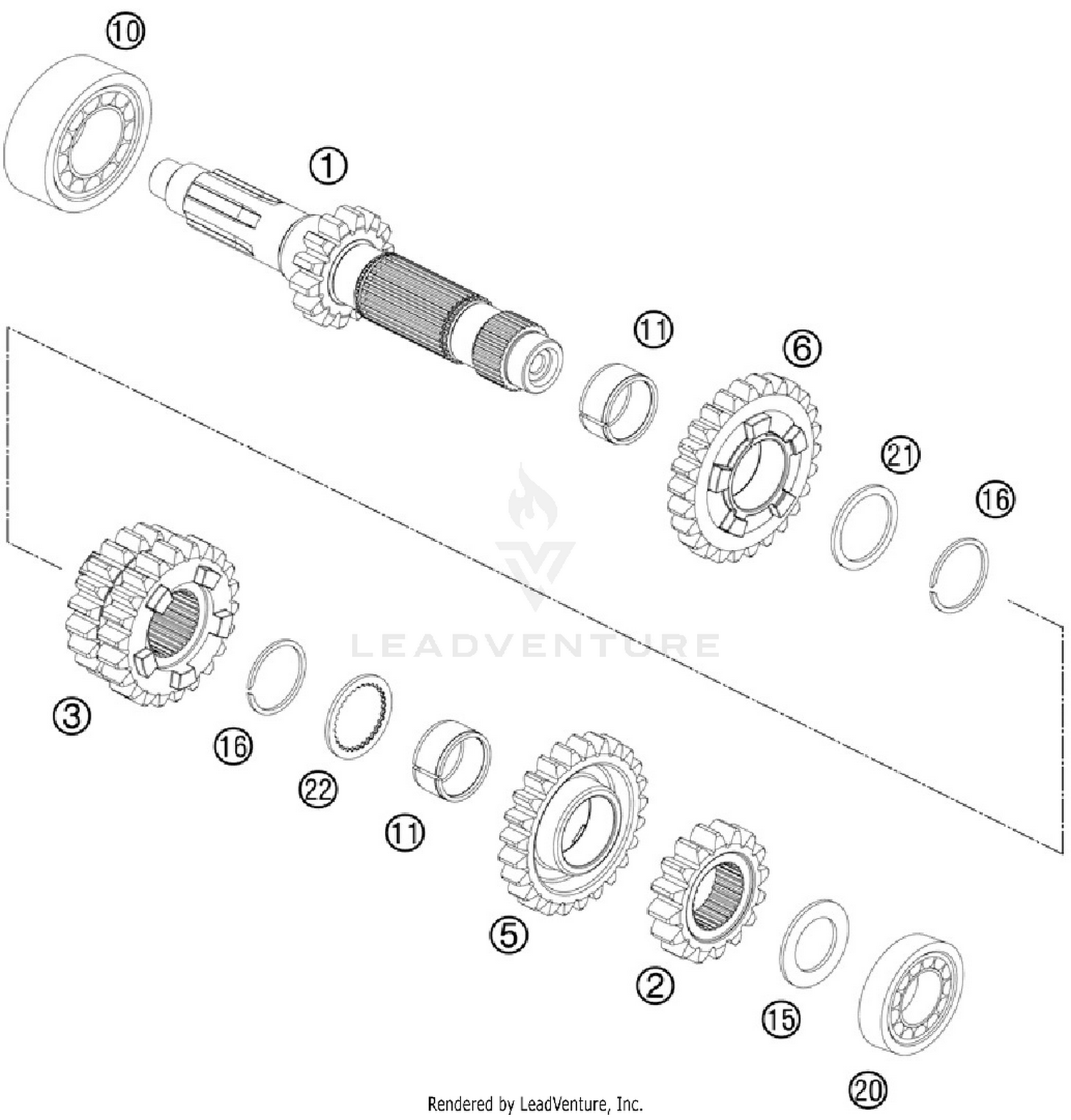 10
1
11
6
21
16
LEADVENTURE
3
16
22
11
5
2
15
20
Rendered by LeadVenture, Inc.