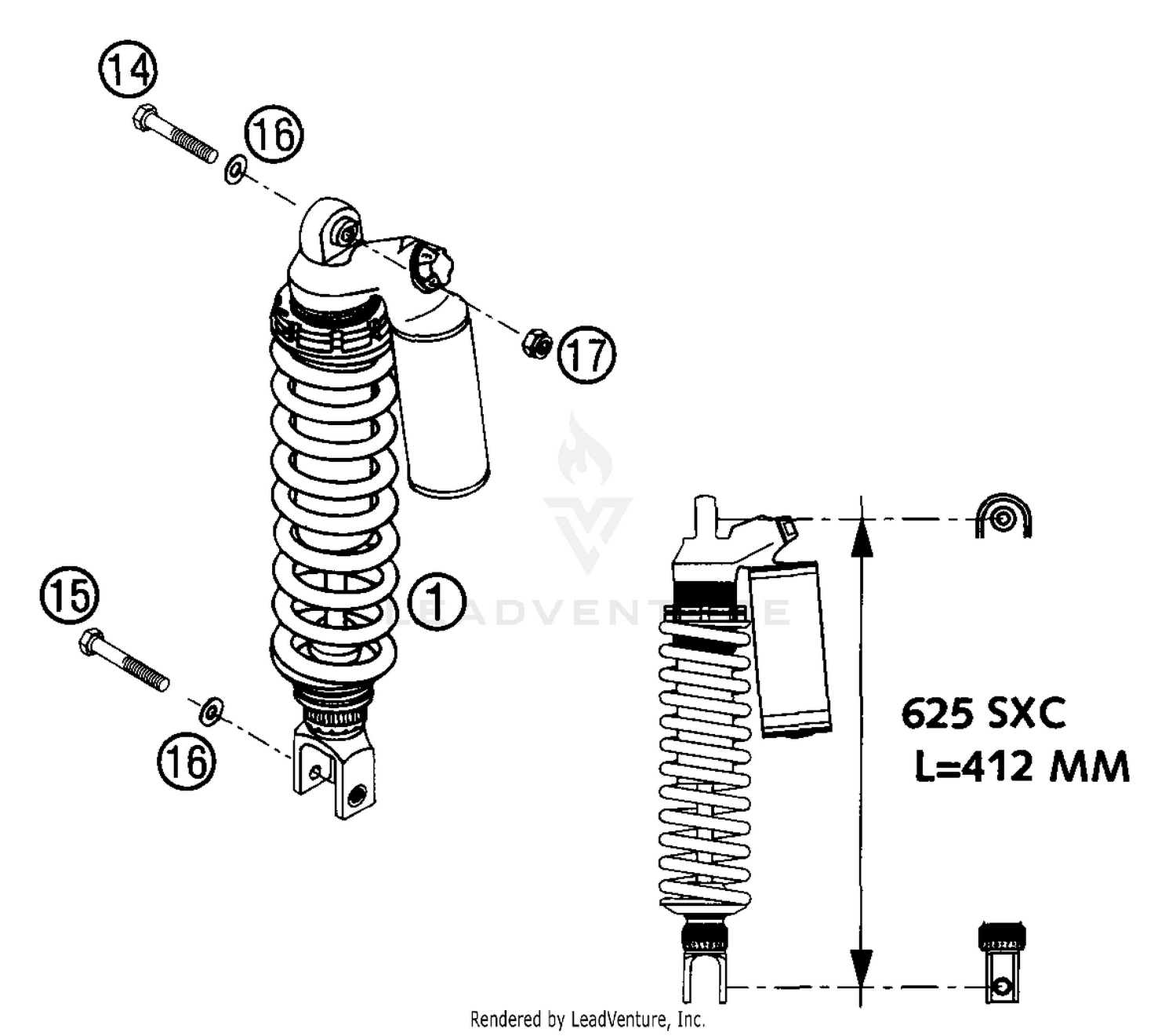 14

16

17

1

15

16

LEADVENTURE

625 SXC
L=412 MM

Rendered by LeadVenture, Inc.