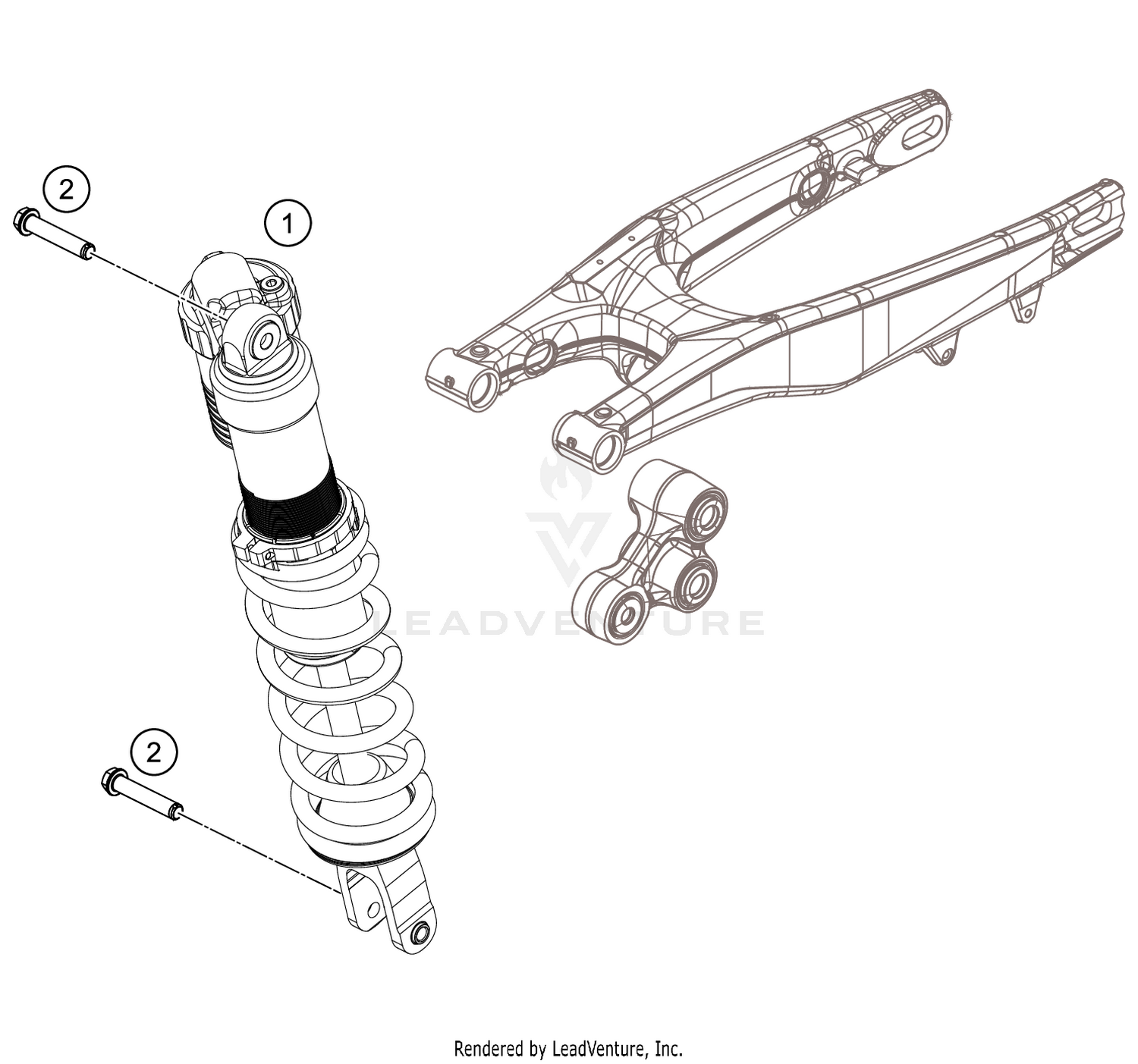 2

1

LEADVENTURE

2

Rendered by LeadVenture, Inc.