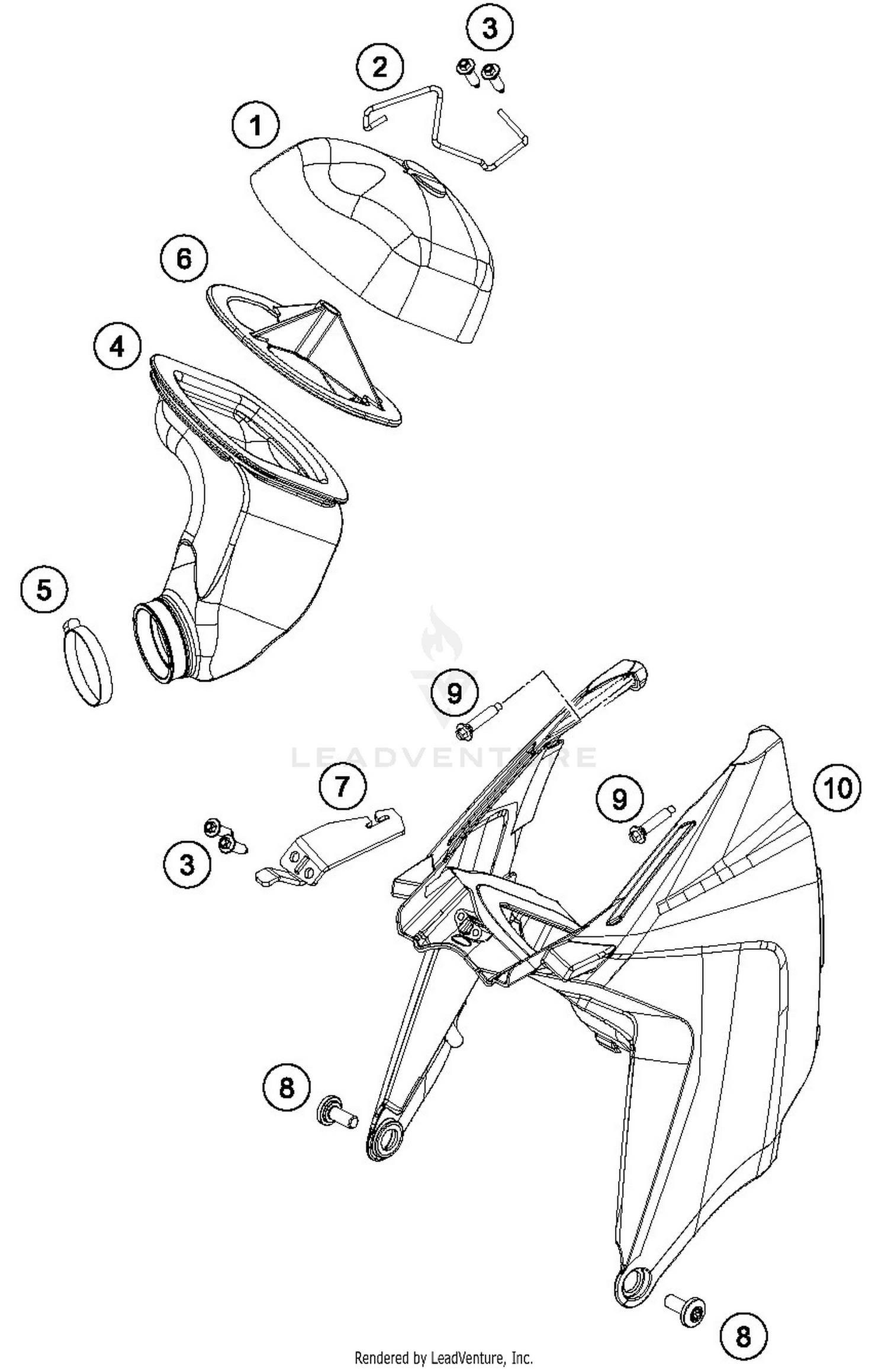 3
2
1
6
4
5
9
LEADVENTURE
7
9
10
3
8
8
Rendered by LeadVenture, Inc.