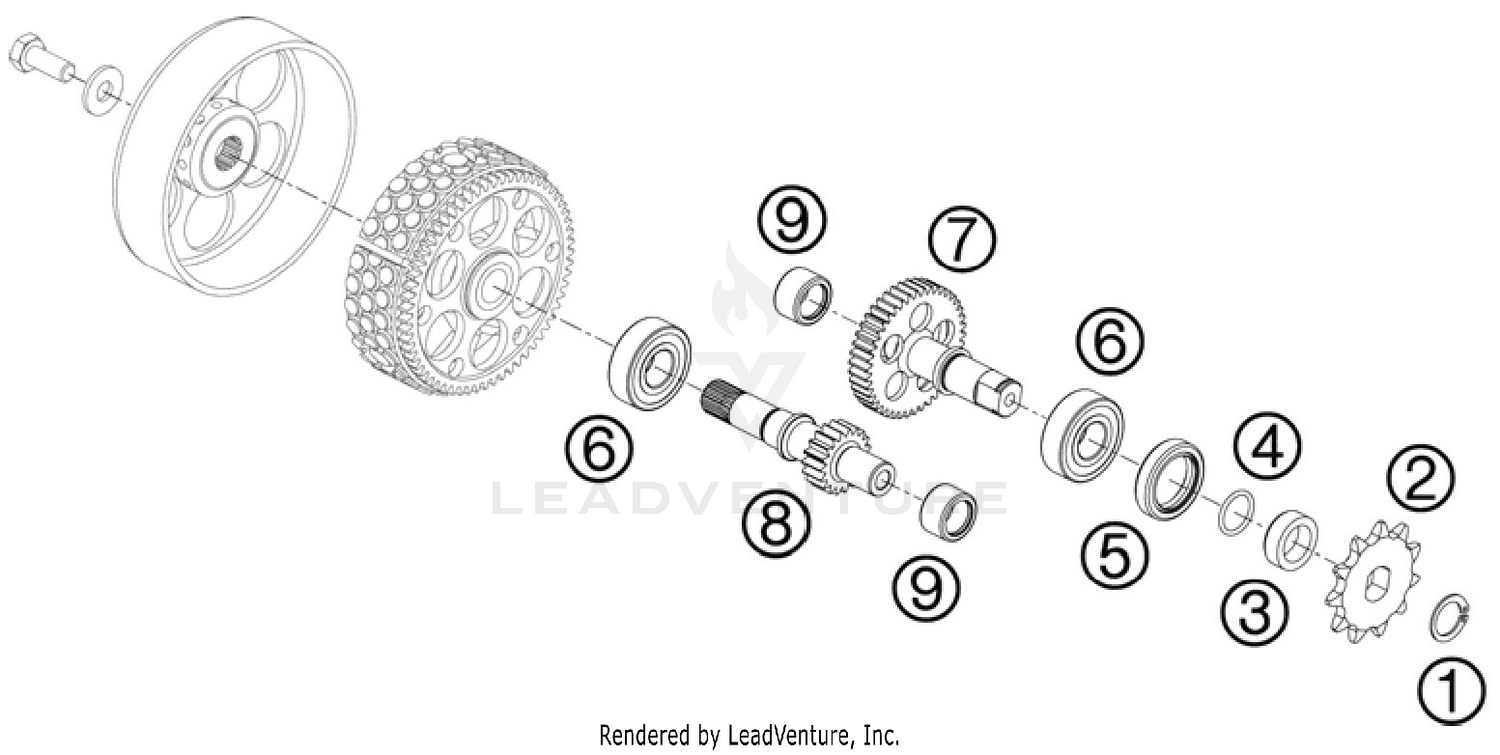 9
7
6
6
4
2
8
5
9
3
1
LEADVENTURE
Rendered by LeadVenture, Inc.