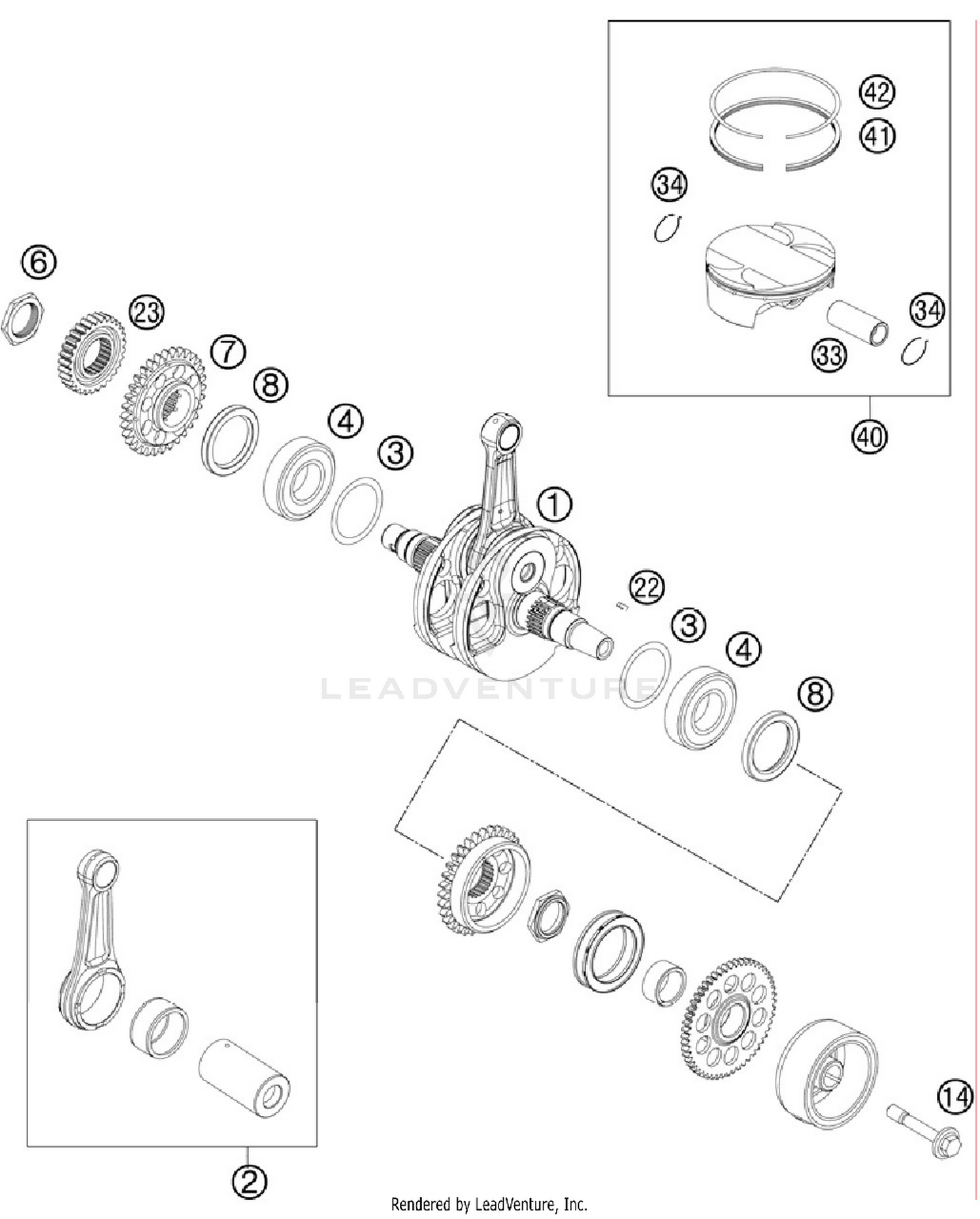 42
41
34
34
33
40
6
23
7
8
4
3
1
22
3
4
8
LEADVENTURE
14
2
Rendered by LeadVenture, Inc.