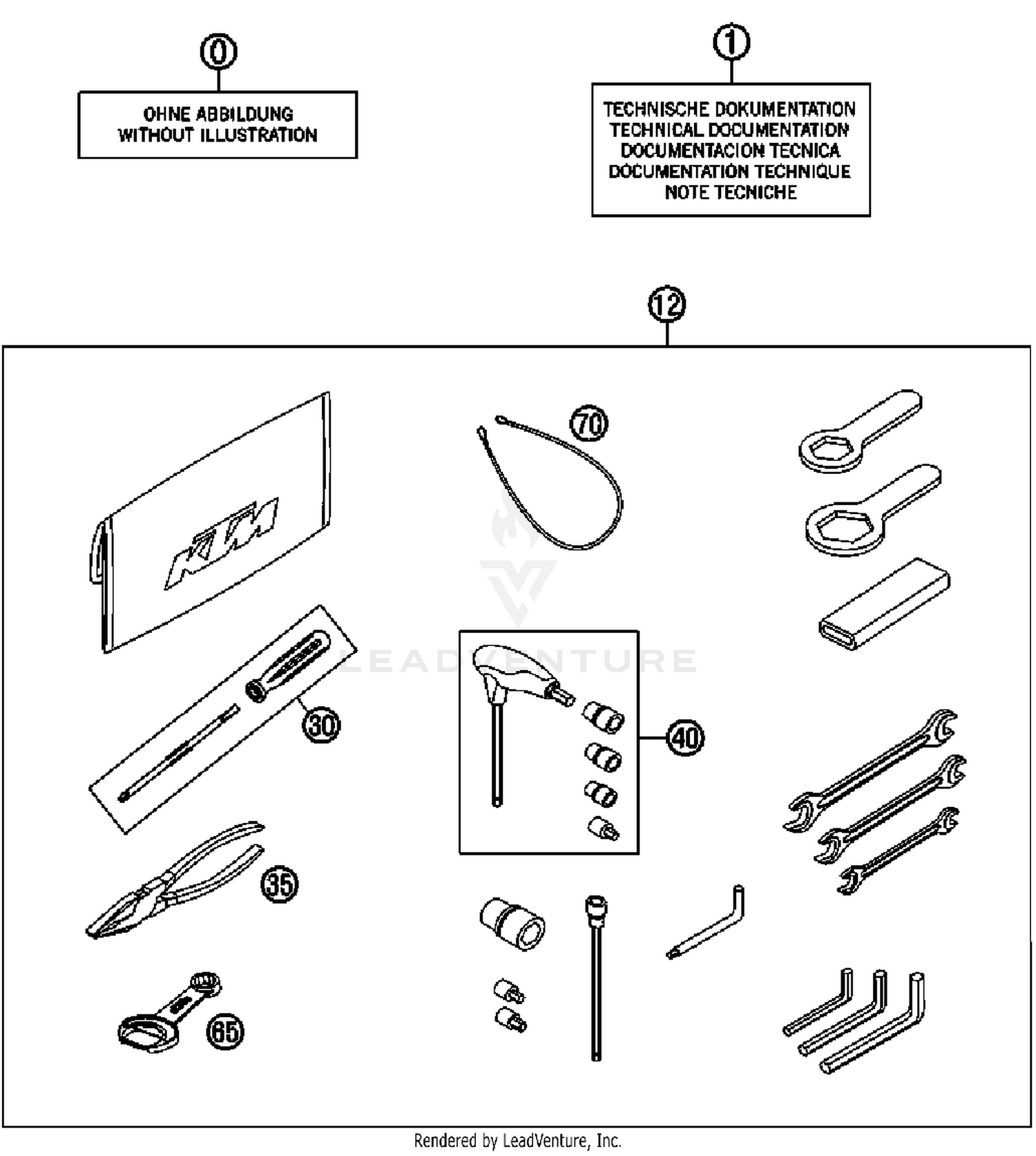 0

OHNE ABBILDUNG
WITHOUT ILLUSTRATION

1

TECHNISCHE DOKUMENTATION
TECHNICAL DOCUMENTATION
DOCUMENTACION TECNICA
DOCUMENTATION TECHNIQUE
NOTE TECNICHE

12

KTM

70

LEADVENTURE

30

40

35

65

Rendered by LeadVenture, Inc.