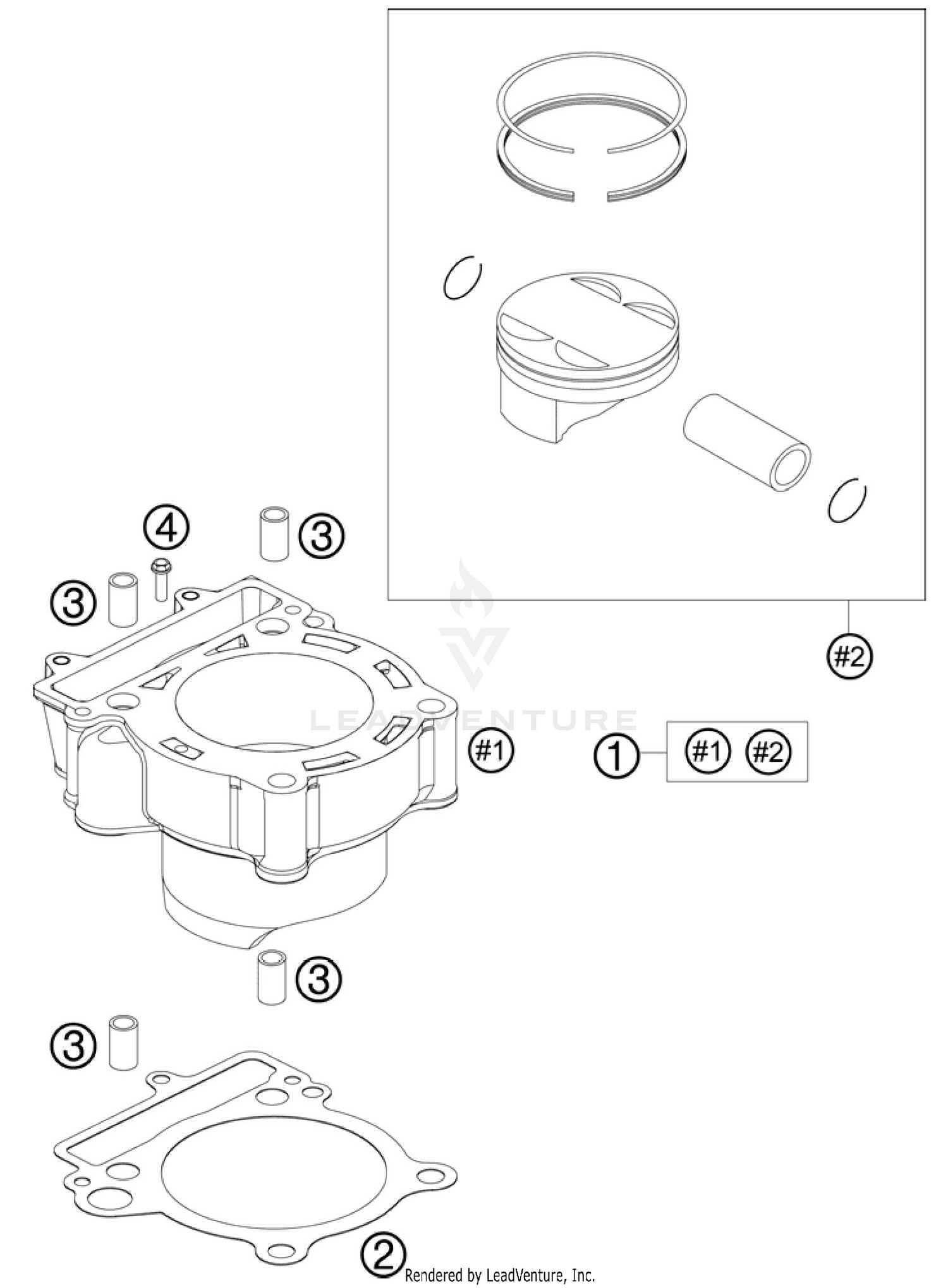 4
3
3
#2
LEADVENTURE
#1
1
#1 #2
3
3
2
Rendered by LeadVenture, Inc.