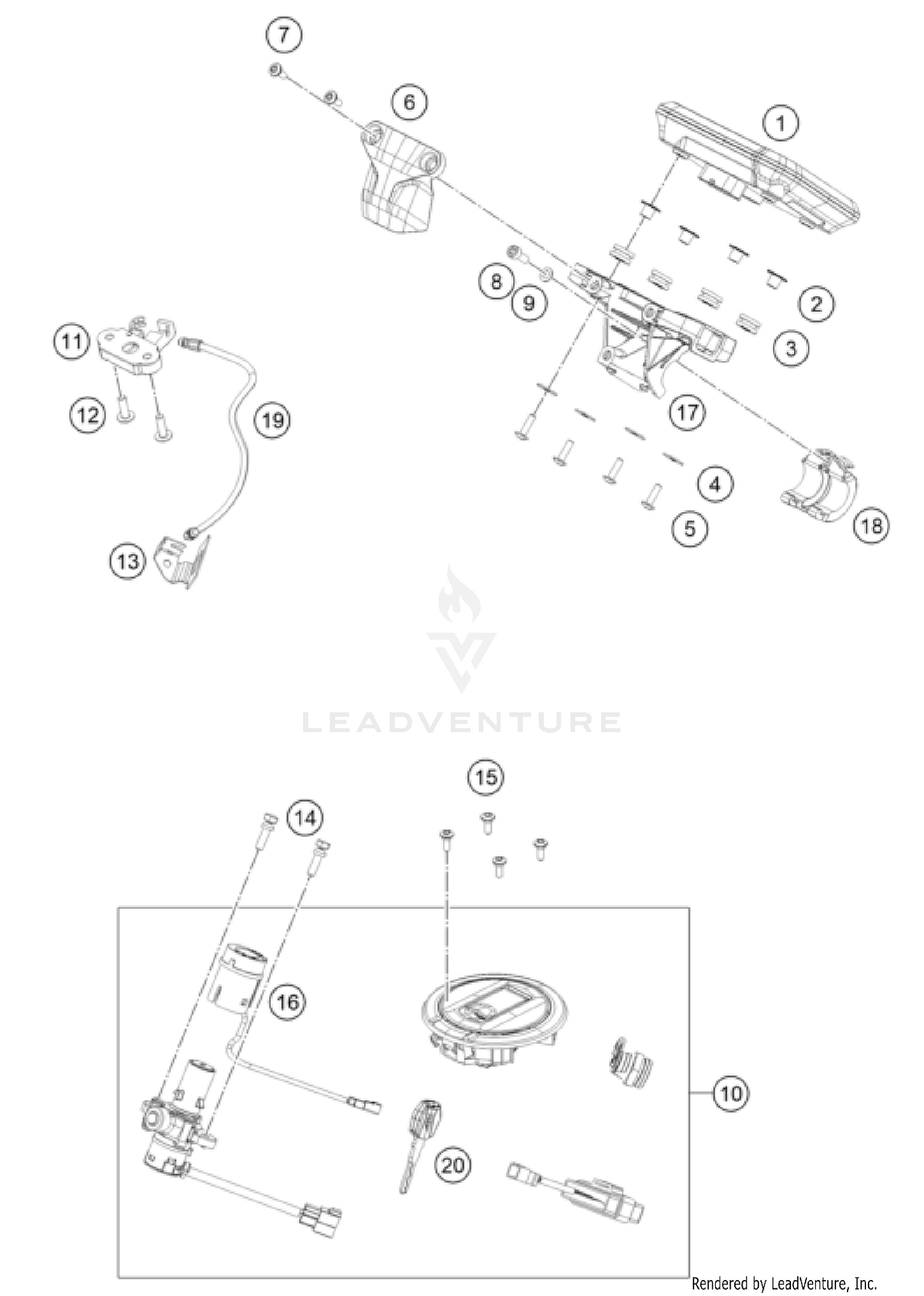 7
6
1
8
9
2
3
11
12
19
17
4
5
18
13
LEADVENTURE
15
14
16
10
20
Rendered by LeadVenture, Inc.