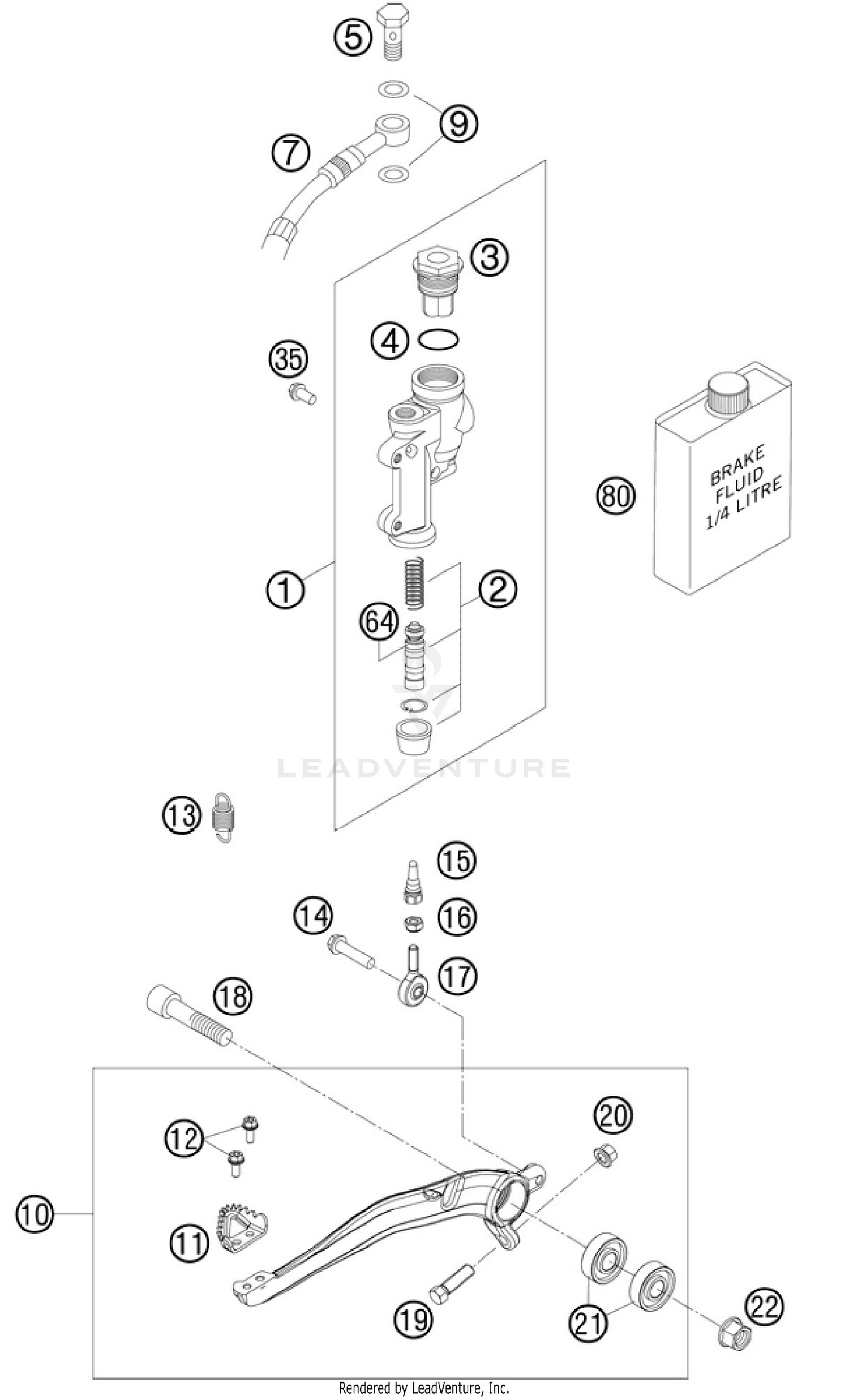 5
9
7
3
4
35
BRAKE FLUID 1/4 LITRE
80
1
2
64
LEADVENTURE
13
15
14
16
17
18
20
12
10
11
19
21
22
Rendered by LeadVenture, Inc.