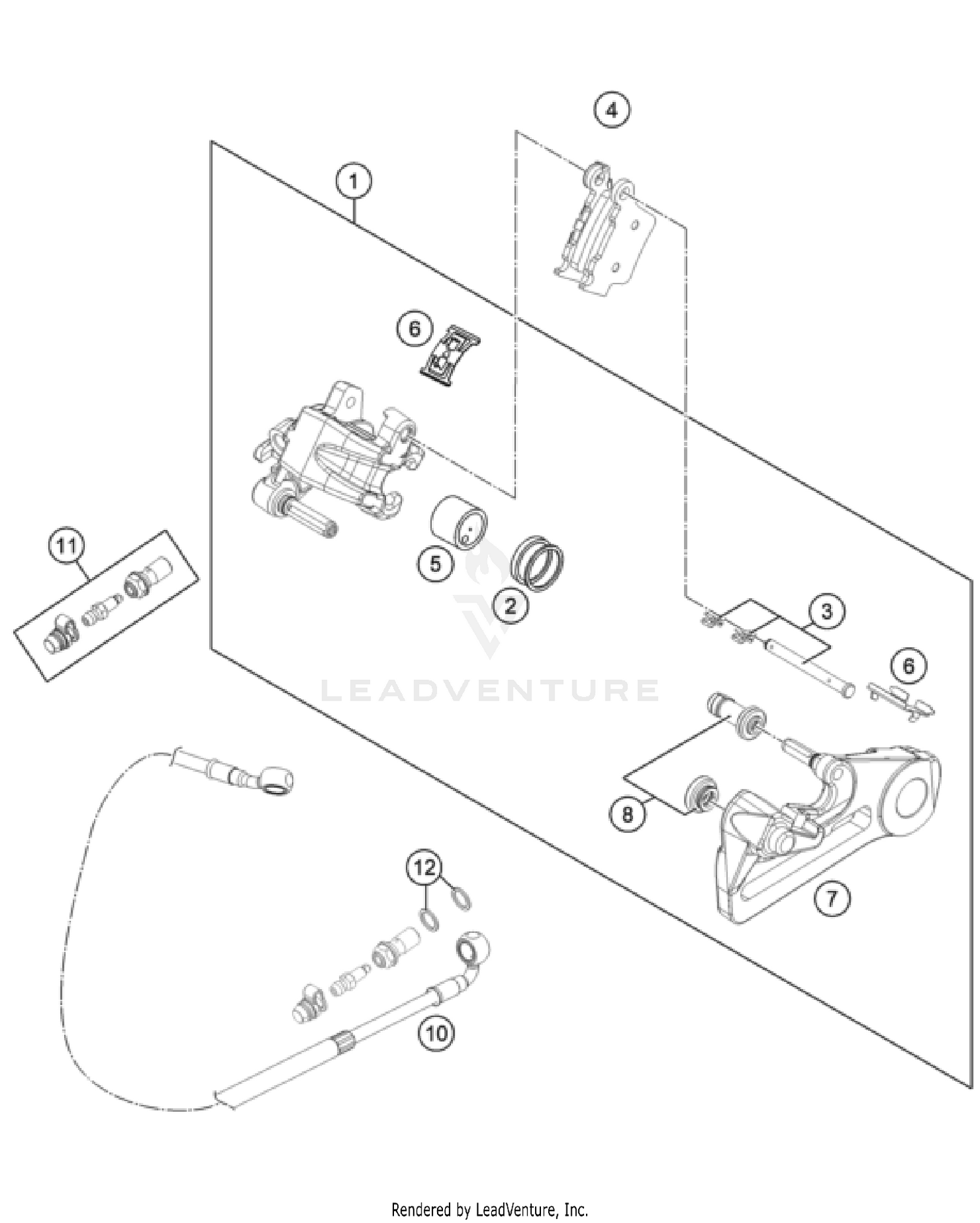 4
1
6
11
5
2
3
6
LEADVENTURE
8
7
12
10
Rendered by LeadVenture, Inc.