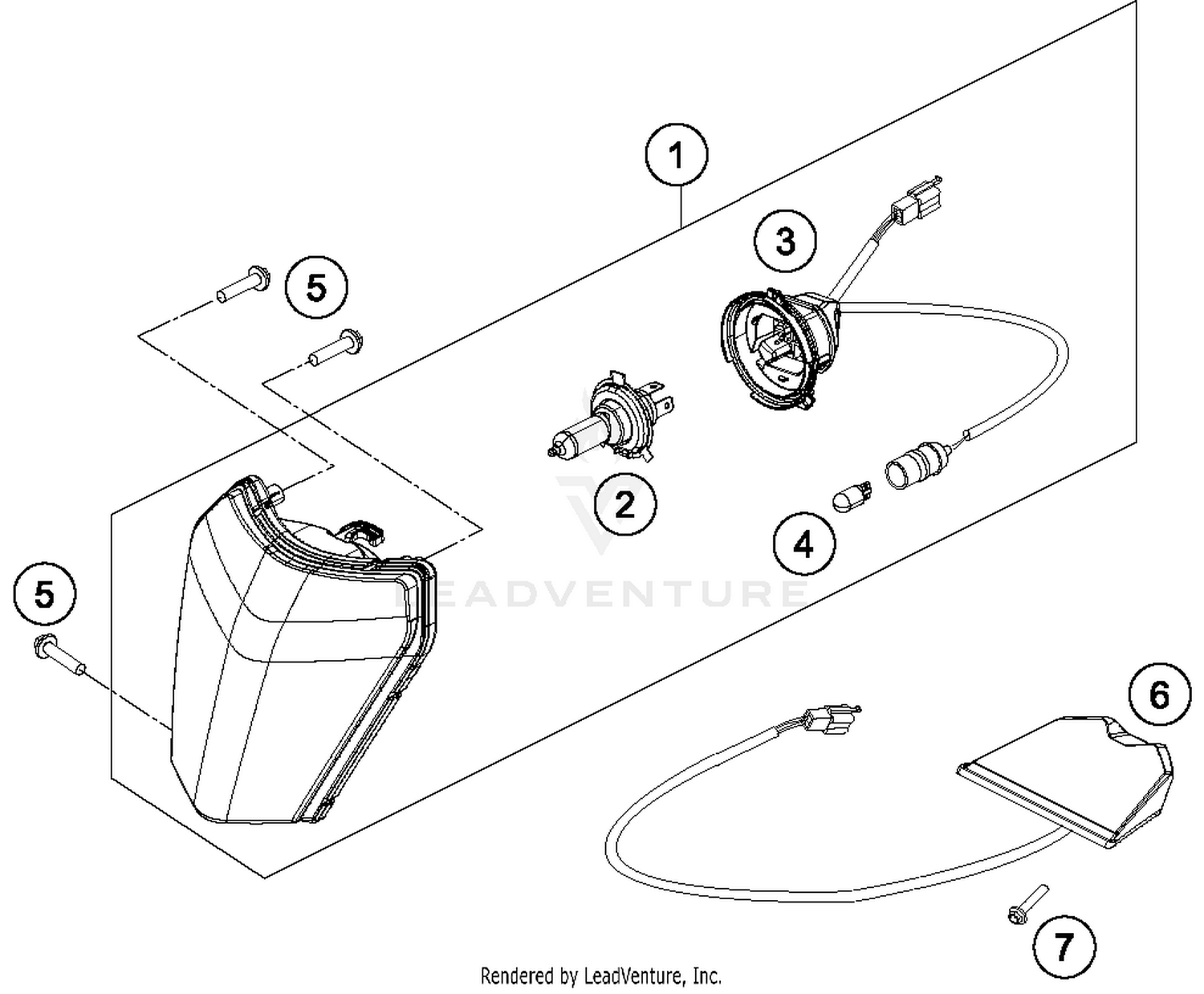 1
3
5
2
4
5
LEADVENTURE
6
7
Rendered by LeadVenture, Inc.