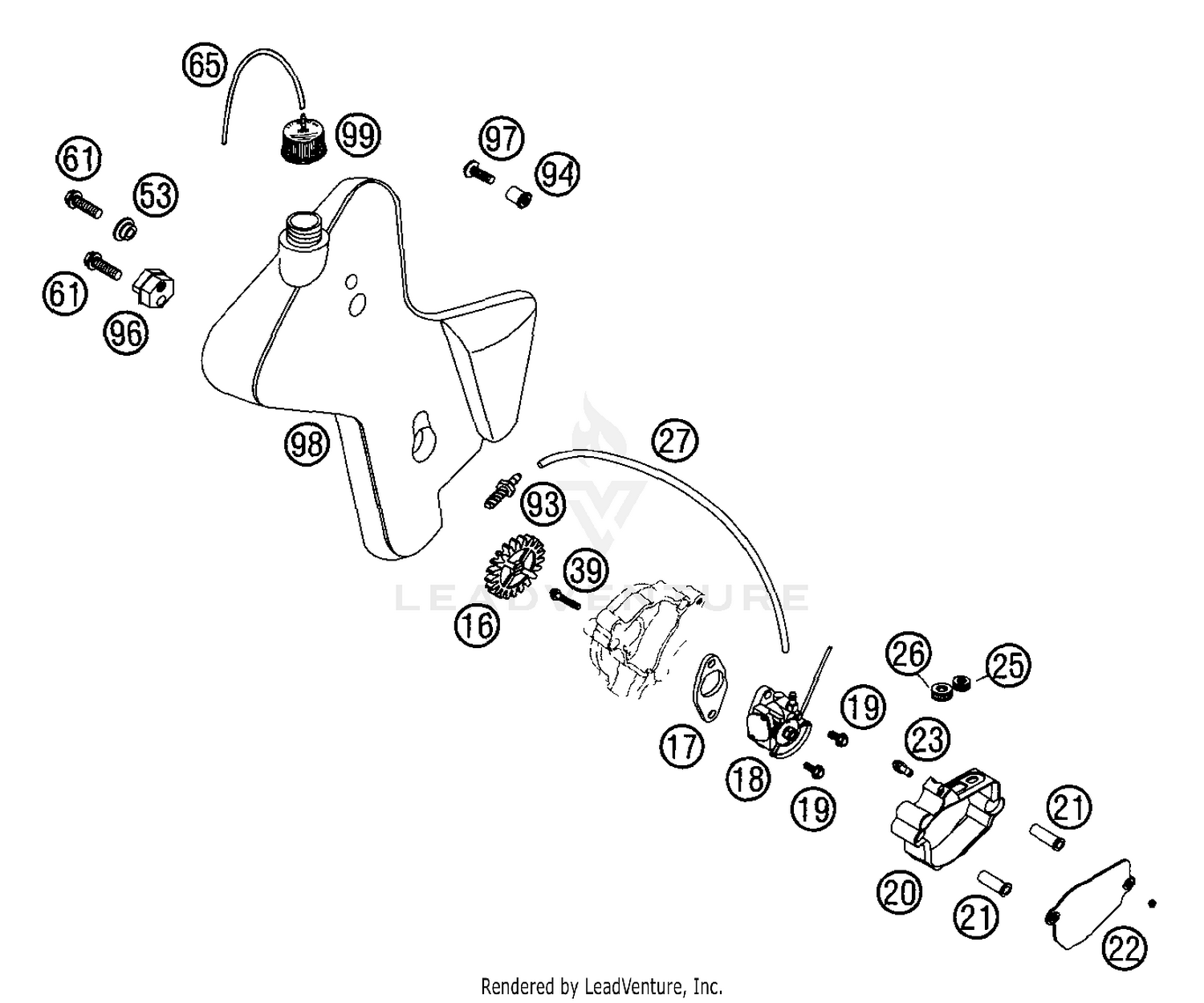 65
99
97
94
61
53
61
96
98
27
93
39
16
LEADVENTURE
26
25
19
23
17
18
19
21
20
21
22
Rendered by LeadVenture, Inc.