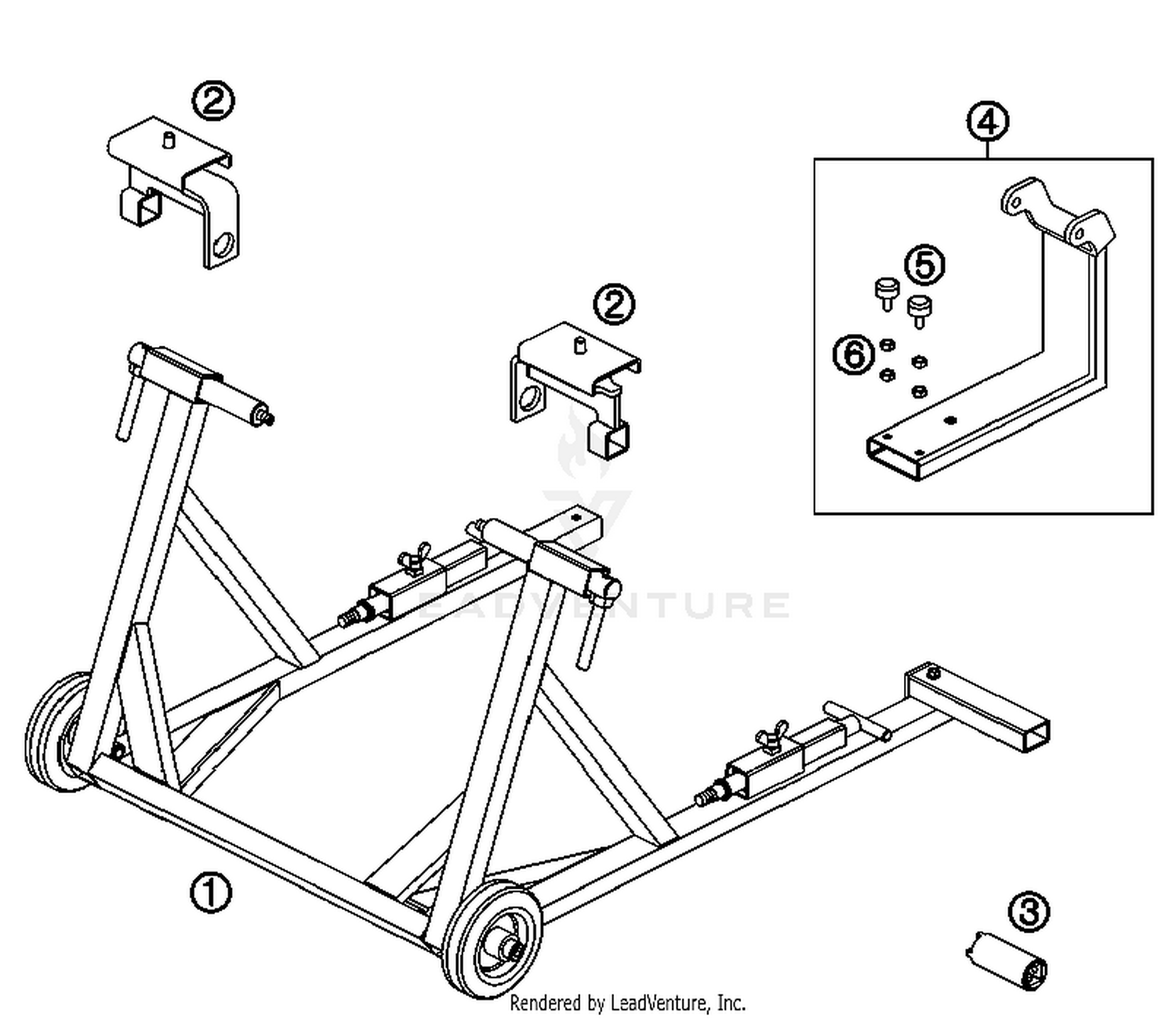 2

4

5

2

6

LEADVENTURE

1

3

Rendered by LeadVenture, Inc.