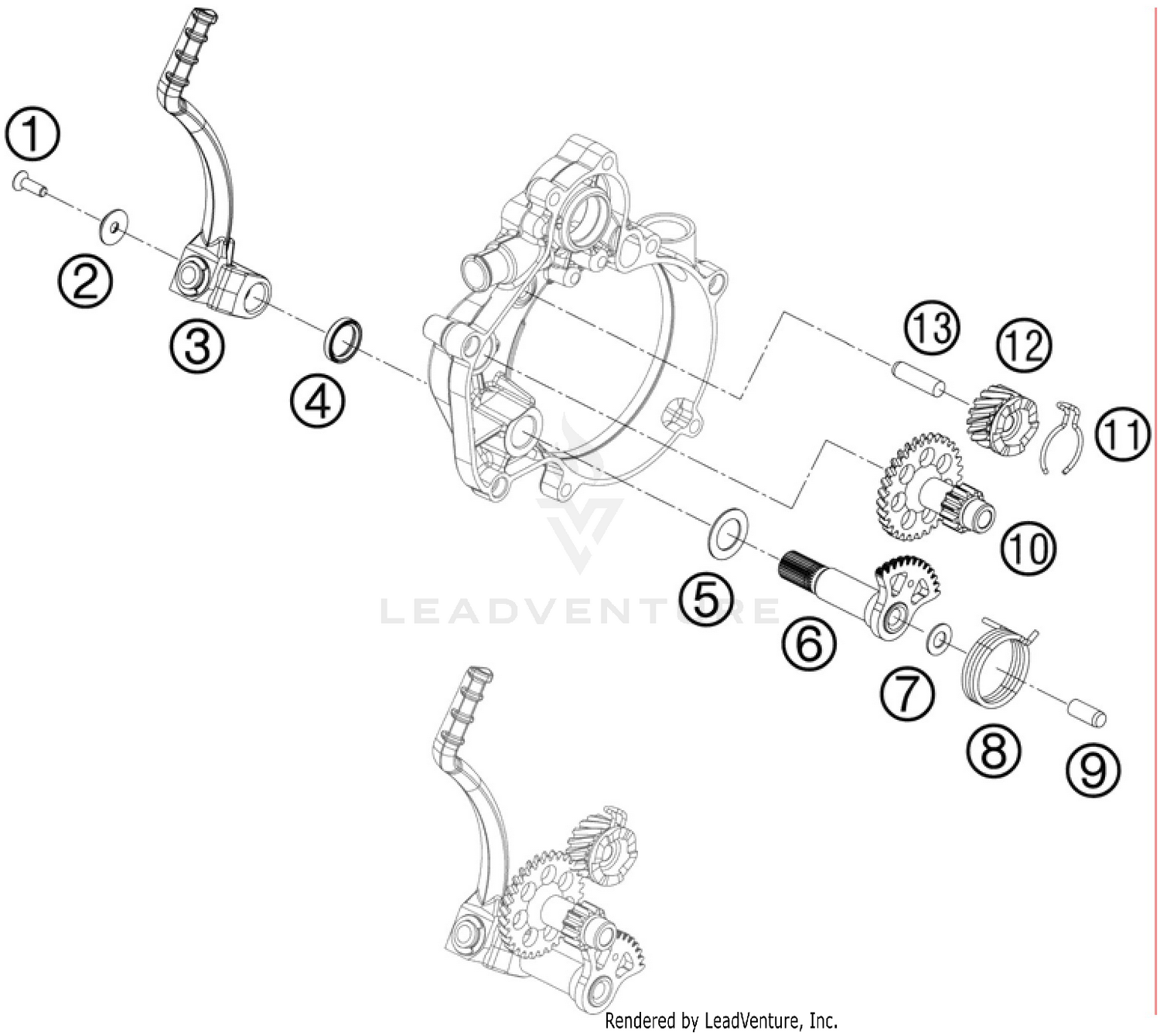 1
2
3
4
13
12
11
10
5
6
7
8
9
LEADVENTURE
Rendered by LeadVenture, Inc.