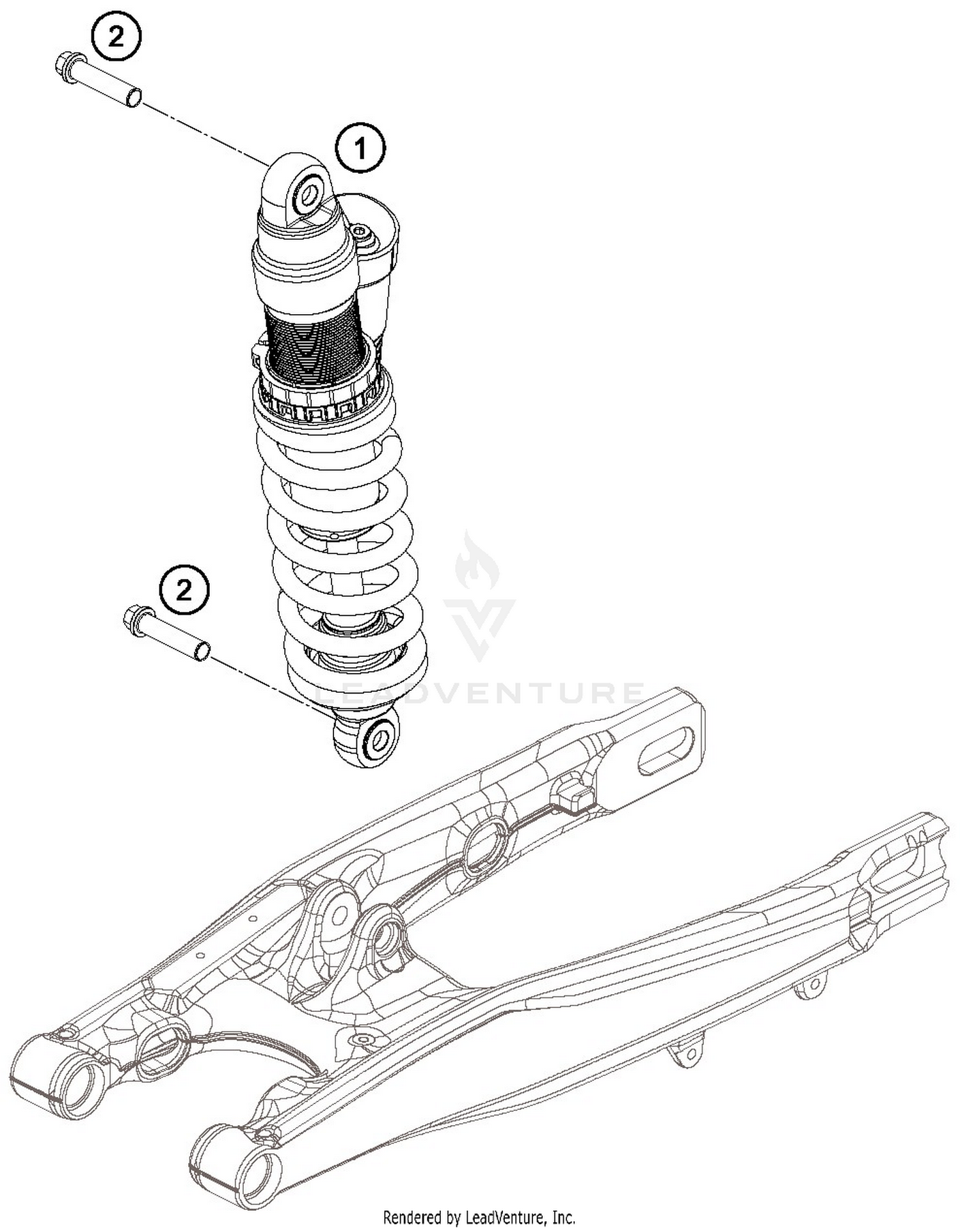 2

1

2

LEADVENTURE

Rendered by LeadVenture, Inc.