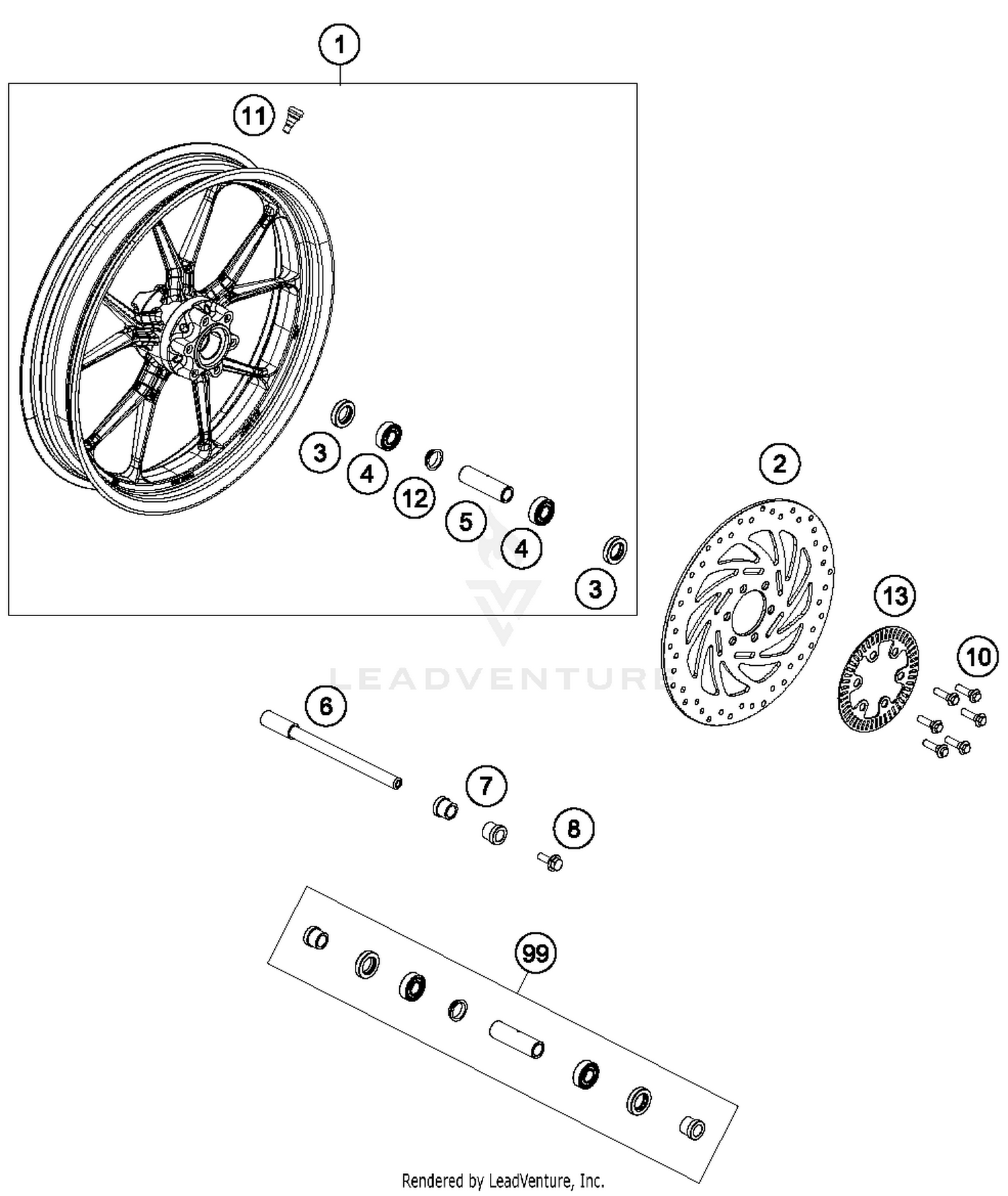 1
11
3
4
12
5
4
3
2
13
10
LEADVENTURE
6
7
8
99
Rendered by LeadVenture, Inc.