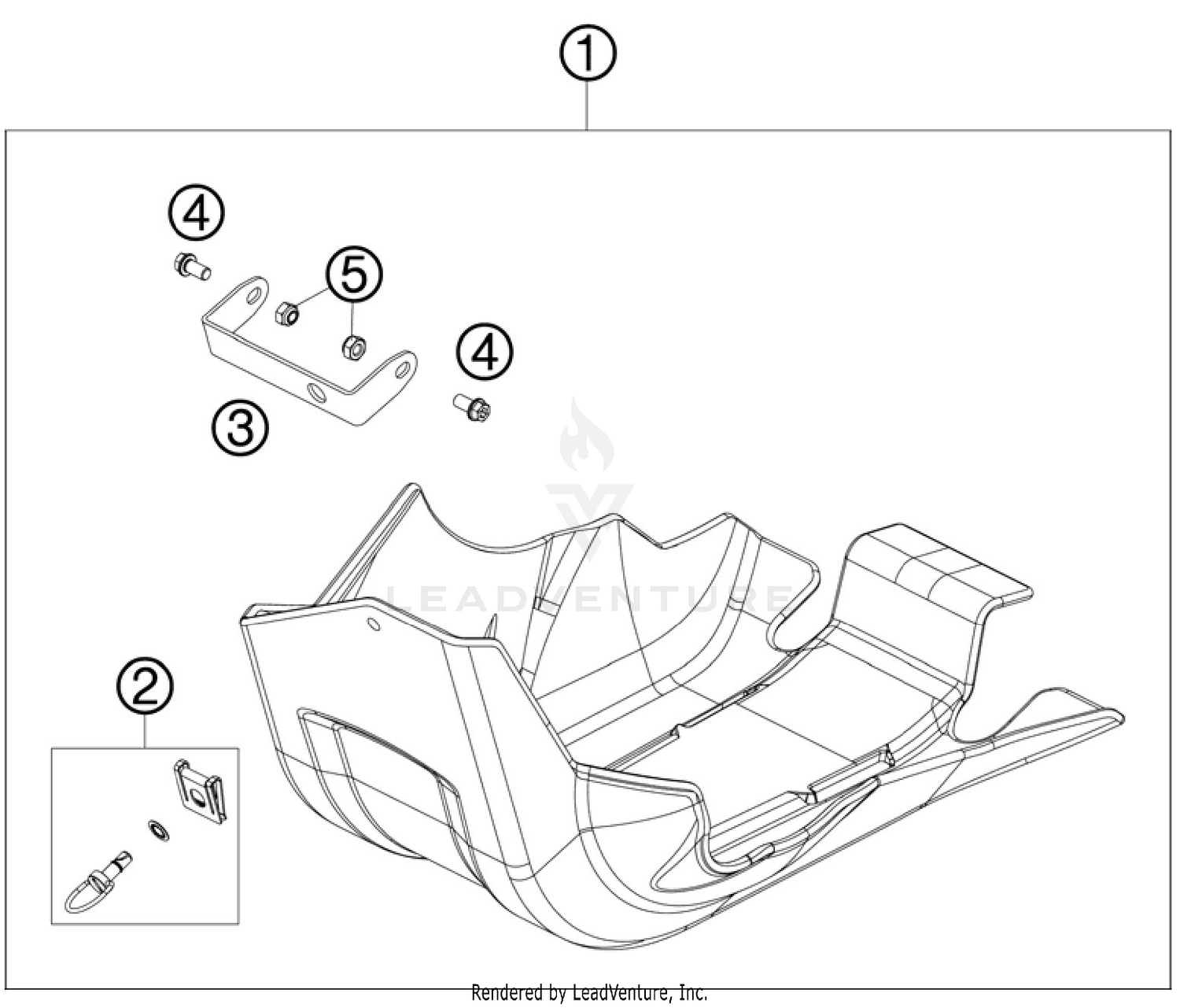 1

4

5

4

3

LEADVENTURE

2

Rendered by LeadVenture, Inc.