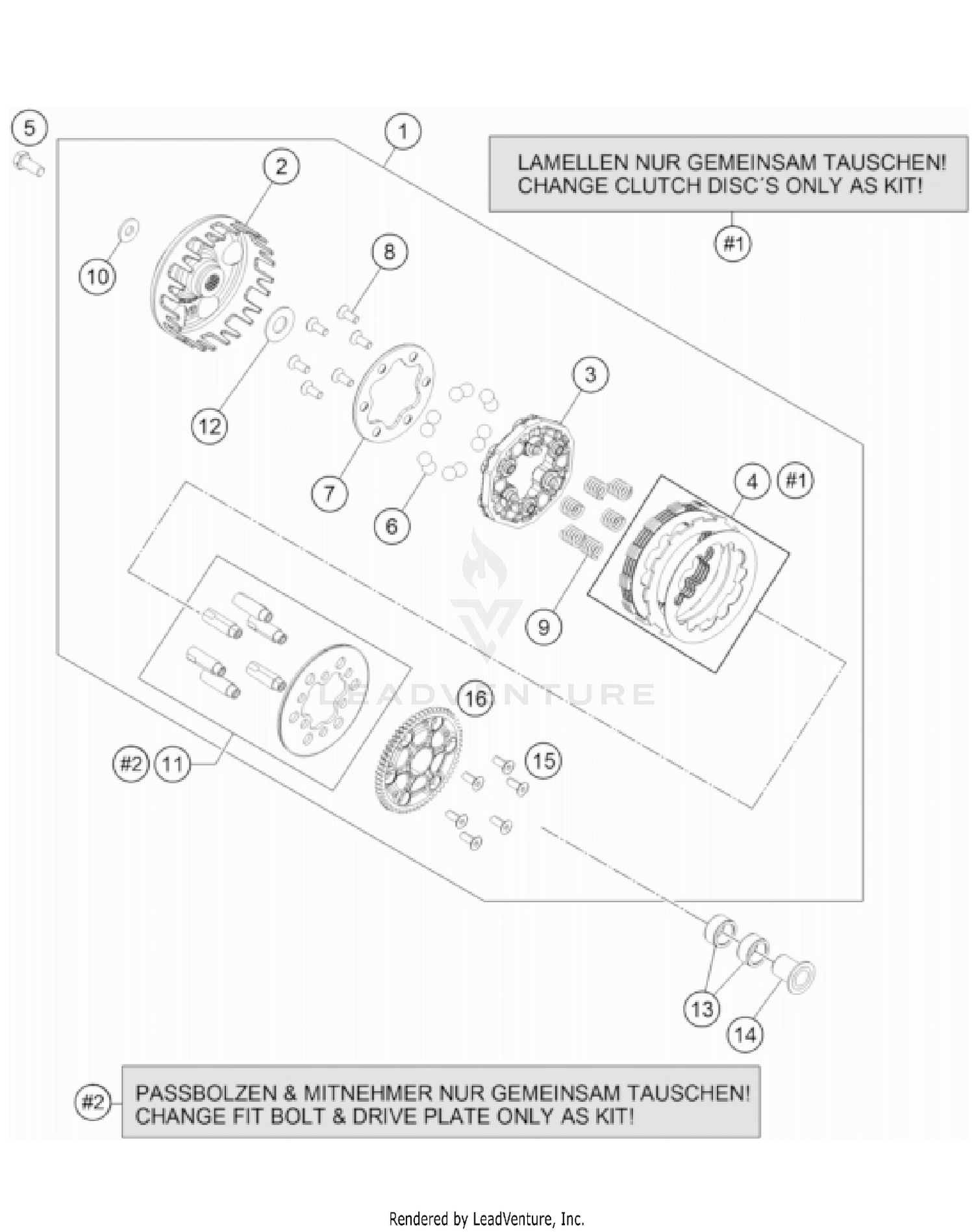 5

1

LAMELLEN NUR GEMEINSAM TAUSCHEN!
CHANGE CLUTCH DISC´S ONLY AS KIT!

#1

2

10

8

12

3

7

6

4 #1

9

LEADVENTURE

16

#2 11

15

13

14

#2 PASSBOLZEN & MITNEHMER NUR GEMEINSAM TAUSCHEN!
CHANGE FIT BOLT & DRIVE PLATE ONLY AS KIT!

Rendered by LeadVenture, Inc.