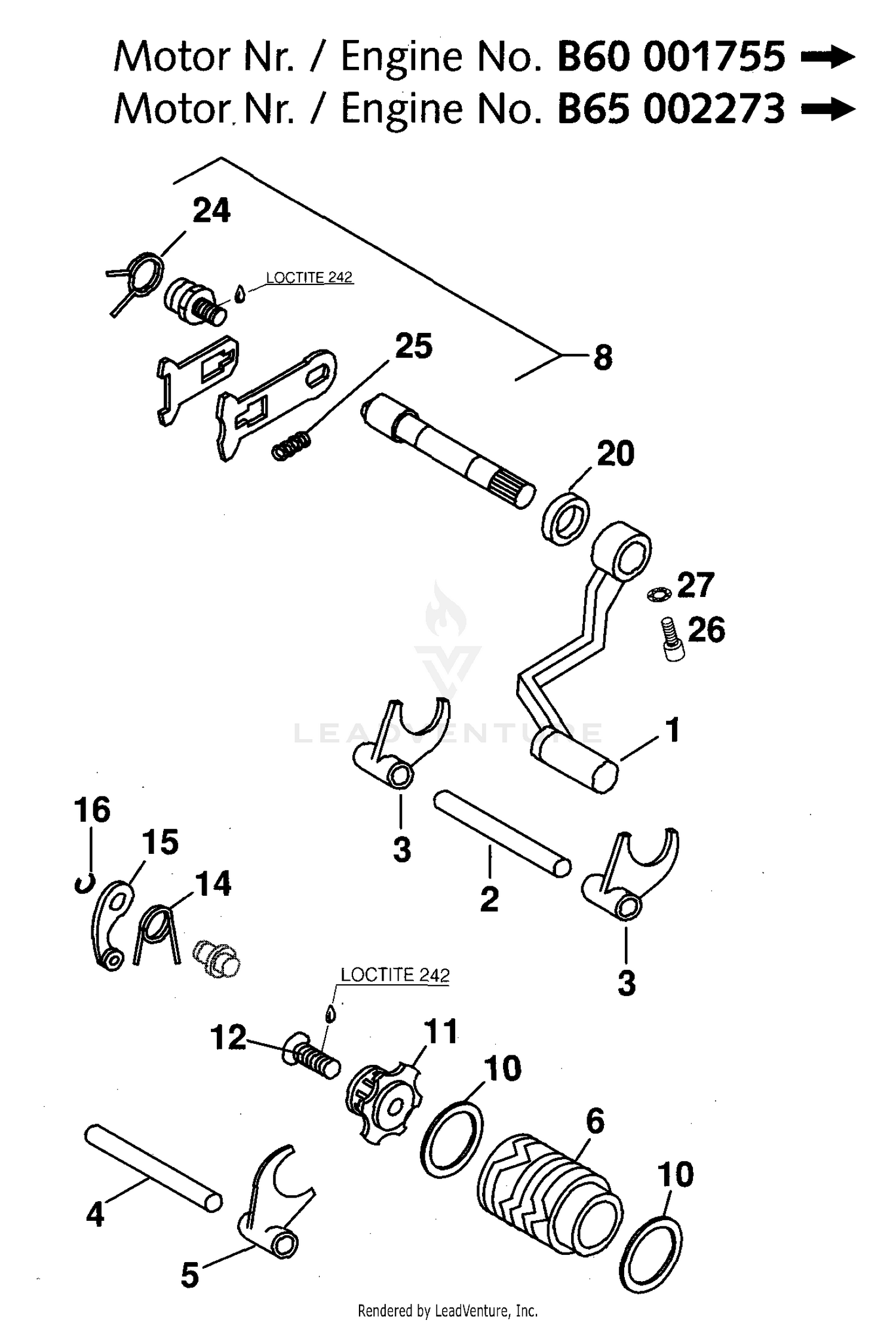 Motor Nr. / Engine No. B60 001755 →
Motor Nr. / Engine No. B65 002273 →

24
LOCTITE 242
25
8
20
27
26
LEADVENTURE
1
3
2
3
16
15
14
LOCTITE 242
12
11
10
6
10
4
5

Rendered by LeadVenture, Inc.