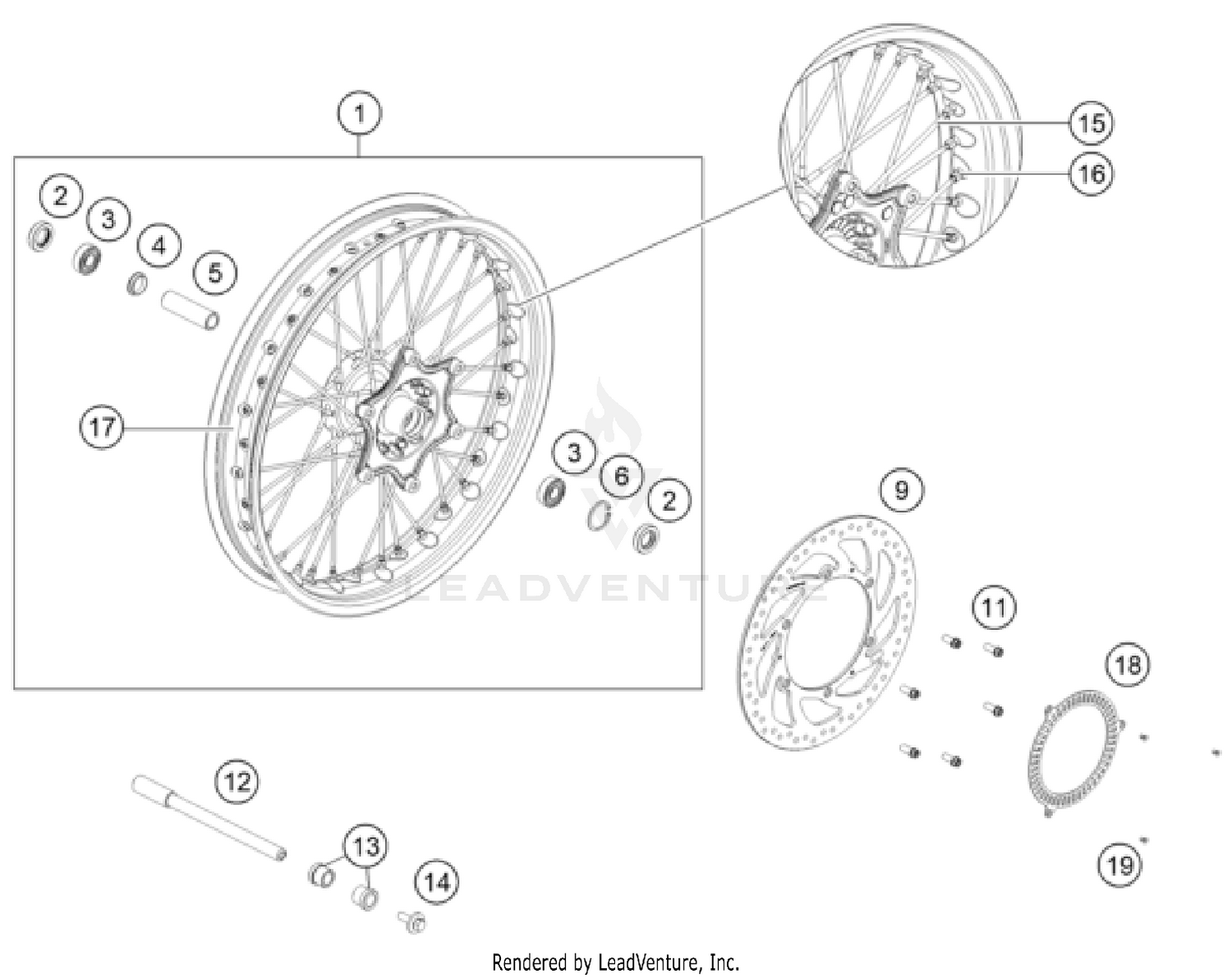 1
15
16
2
3
4
5
17
3
6
2
LEADVENTURE
9
11
18
12
13
14
19
Rendered by LeadVenture, Inc.