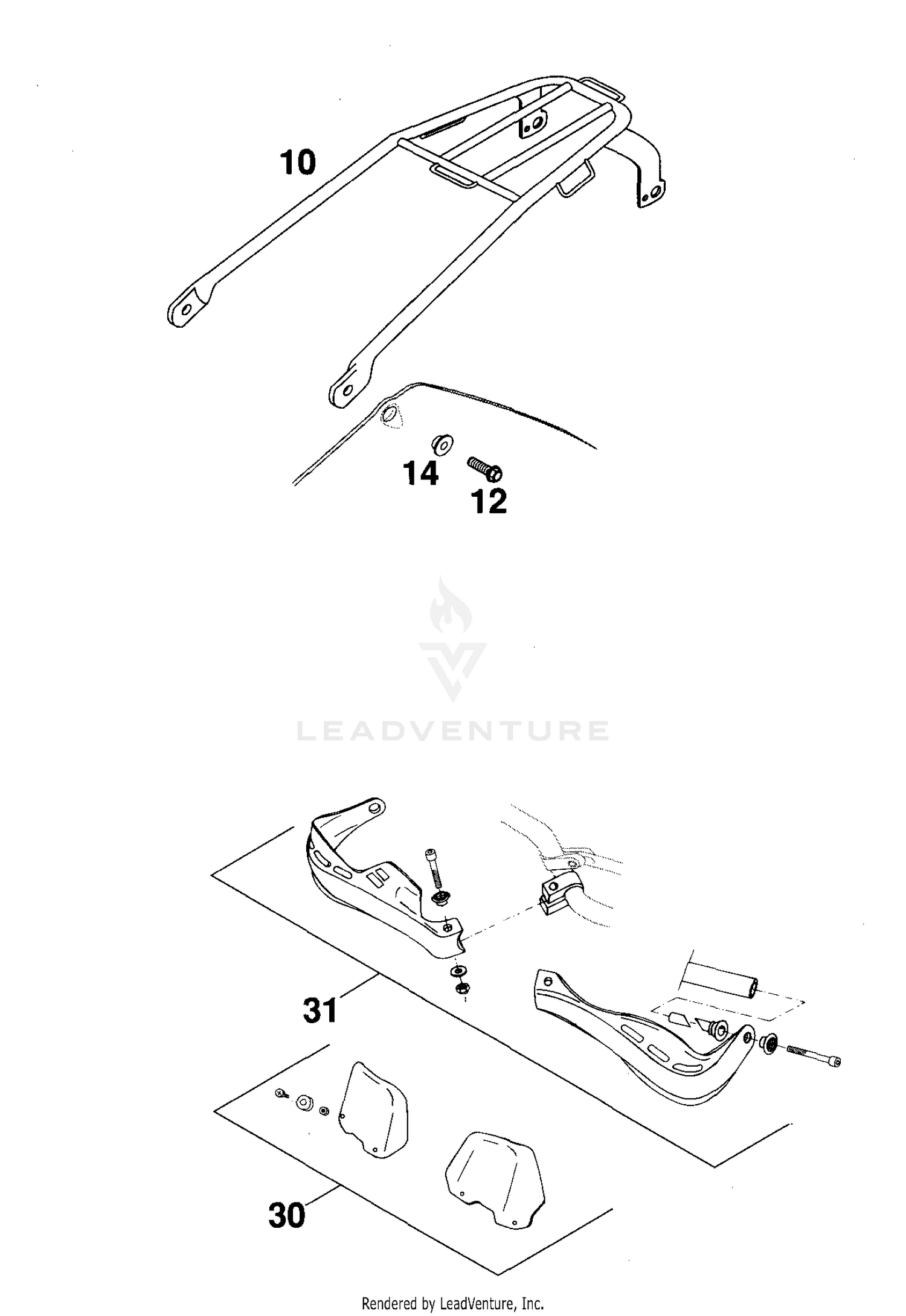 10

14

12

LEADVENTURE

31

30

Rendered by LeadVenture, Inc.