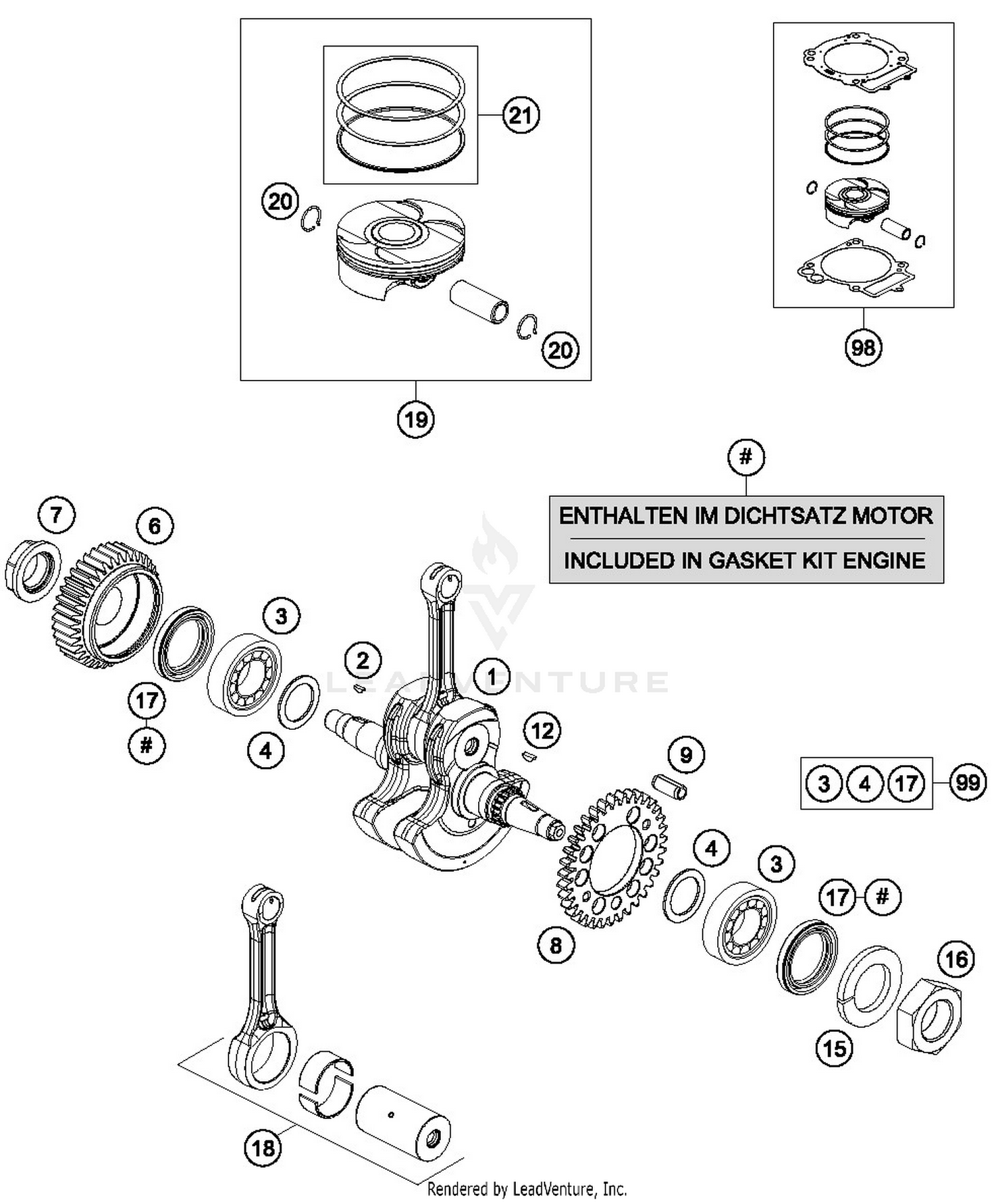 21
20
20
19
98
#
ENTHALTEN IM DICHTSATZ MOTOR
INCLUDED IN GASKET KIT ENGINE
7
6
3
2
1
17
#
4
12
9
3 4 17
99
4
3
17
#
8
16
15
18
LEADVENTURE
Rendered by LeadVenture, Inc.