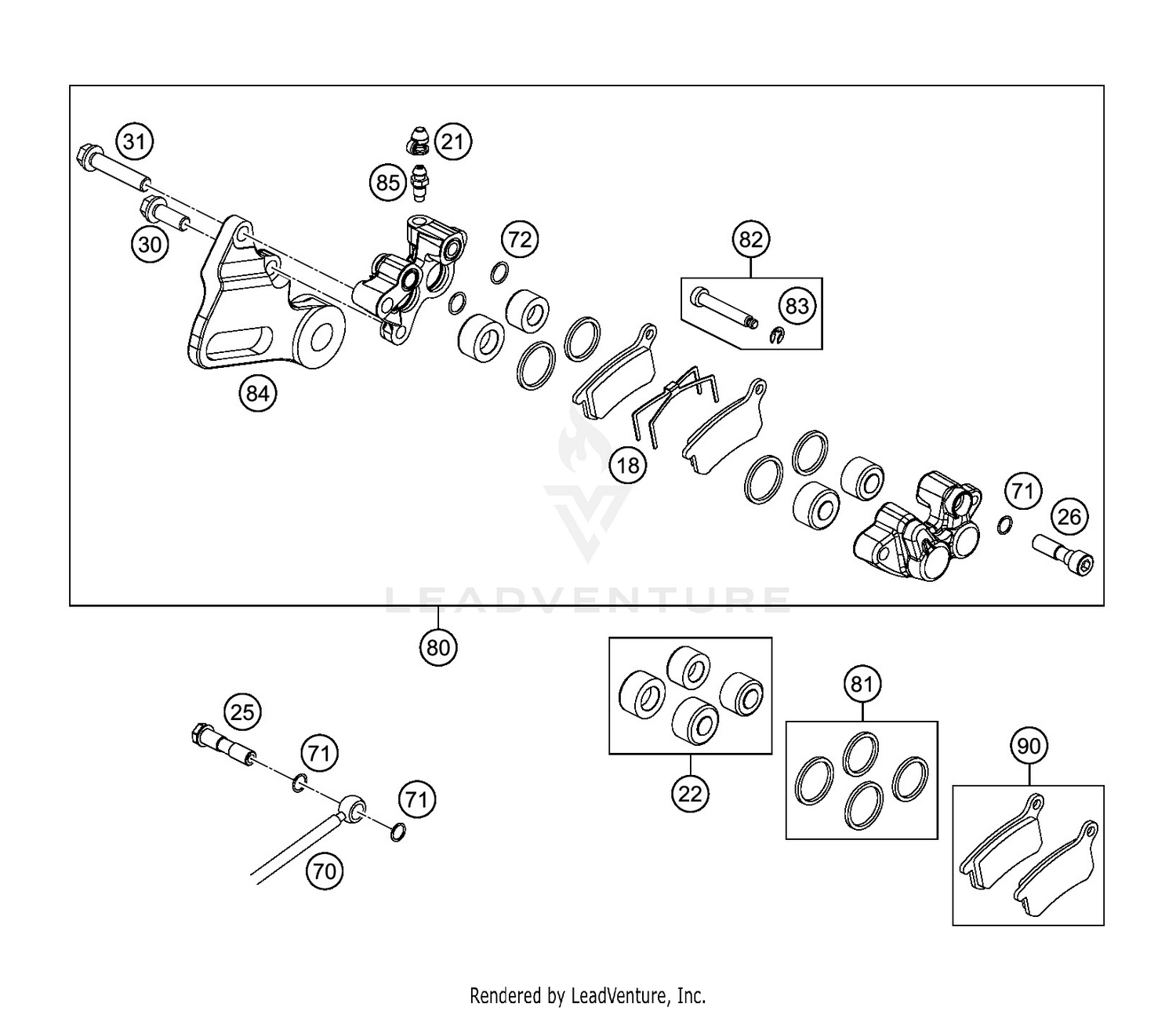 31
21
85
30
72
82
83
84
18
71
26
LEADVENTURE
80
25
71
71
70
22
81
90

Rendered by LeadVenture, Inc.