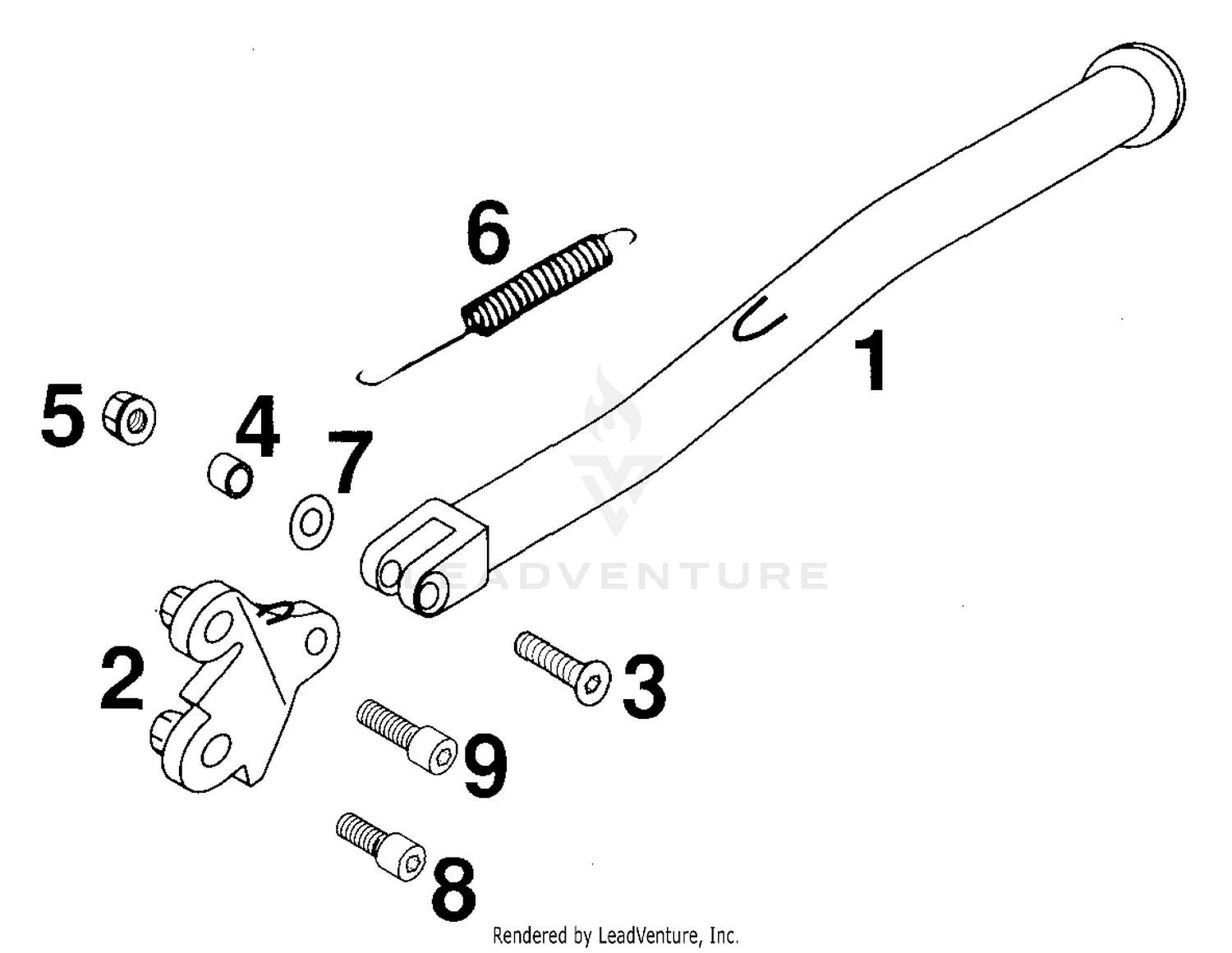 6
1
5
4
7
LEADVENTURE
2
3
9
8
Rendered by LeadVenture, Inc.